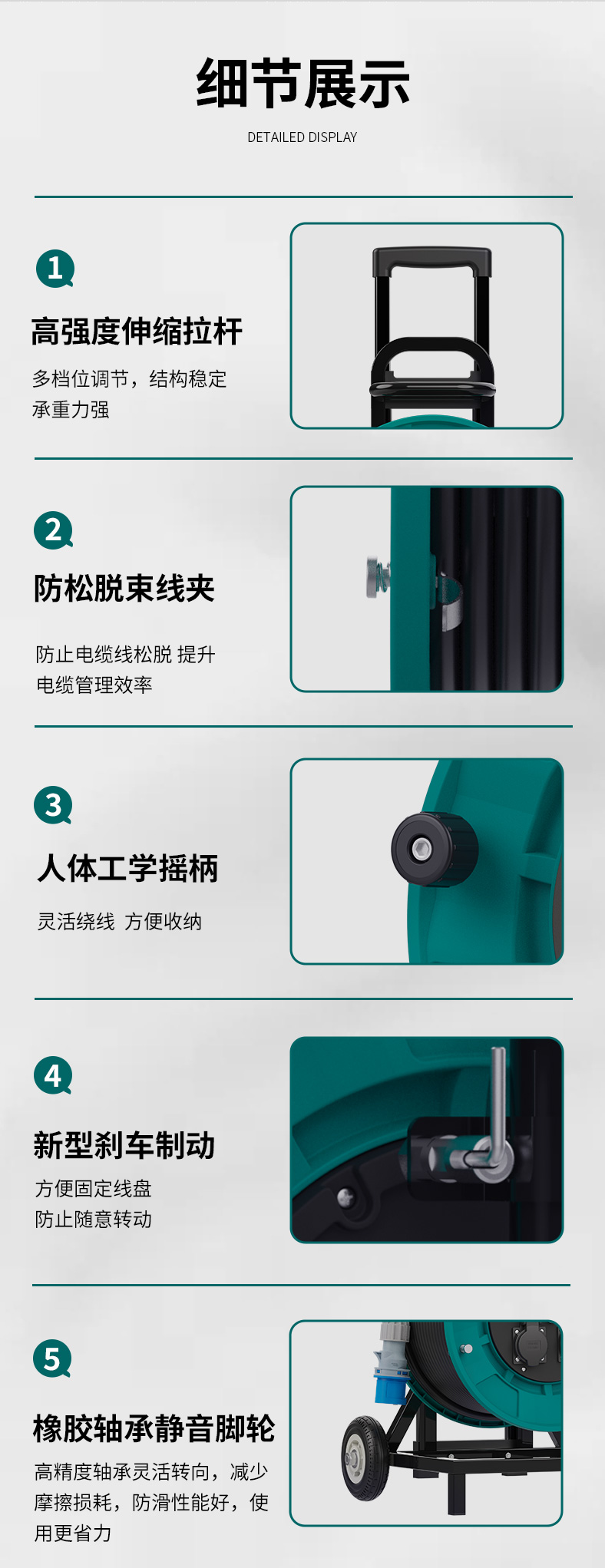 细节展示
DETAILED DISPLAY

1
高强度伸缩拉杆
多档位调节，结构稳定
承重力强

2
防松脱束线夹
防止电缆线松脱 提升
电缆管理效率

3
人体工学摇柄
灵活绕线 方便收纳

4
新型刹车制动
方便固定线盘
防止随意转动

5
橡胶轴承静音脚轮
高精度轴承灵活转向，减少摩擦损耗，防滑性能好，使用更省力