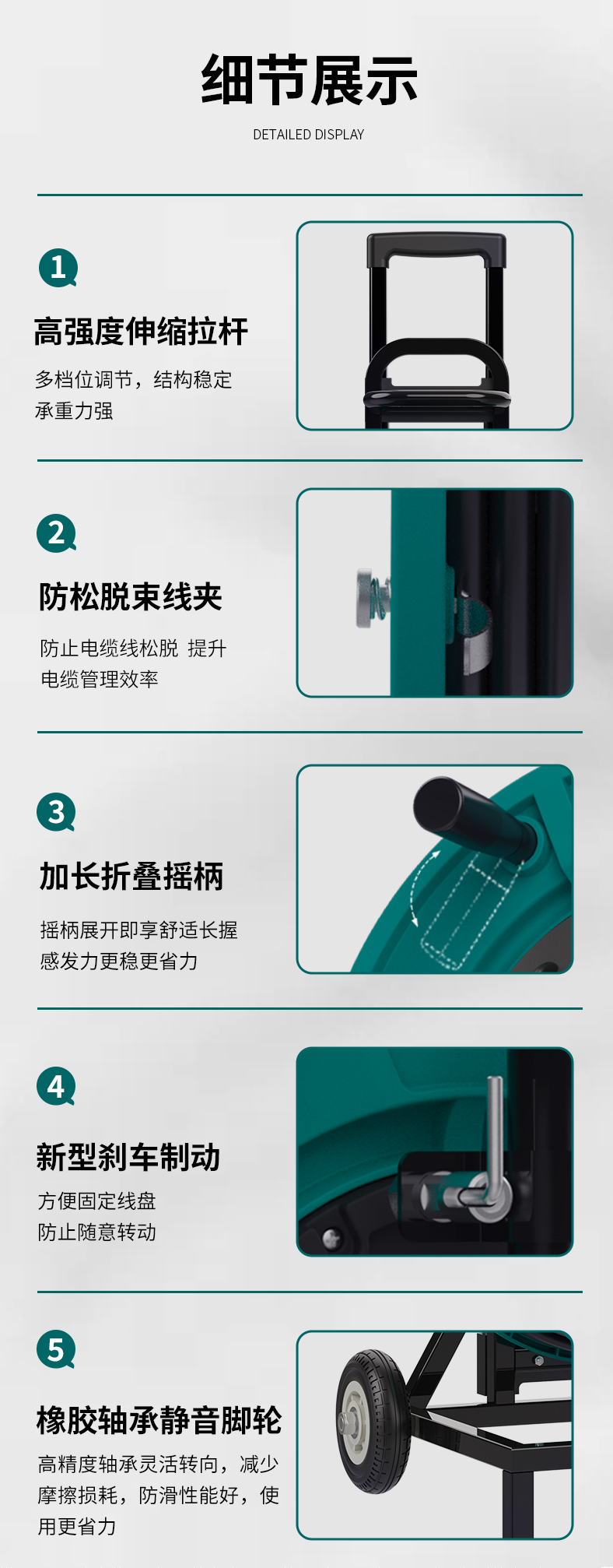 细节展示

DETAILED DISPLAY

1

高强度伸缩拉杆

多档位调节，结构稳定承重力强

2

防松脱束线夹

防止电缆线松脱 提升电缆管理效率

3

加长折叠摇柄

摇柄展开即享舒适长握感发力更稳更省力

4

新型刹车制动

方便固定线盘
防止随意转动

5

橡胶轴承静音脚轮

高精度轴承灵活转向，减少摩擦损耗，防滑性能好，使用更省力