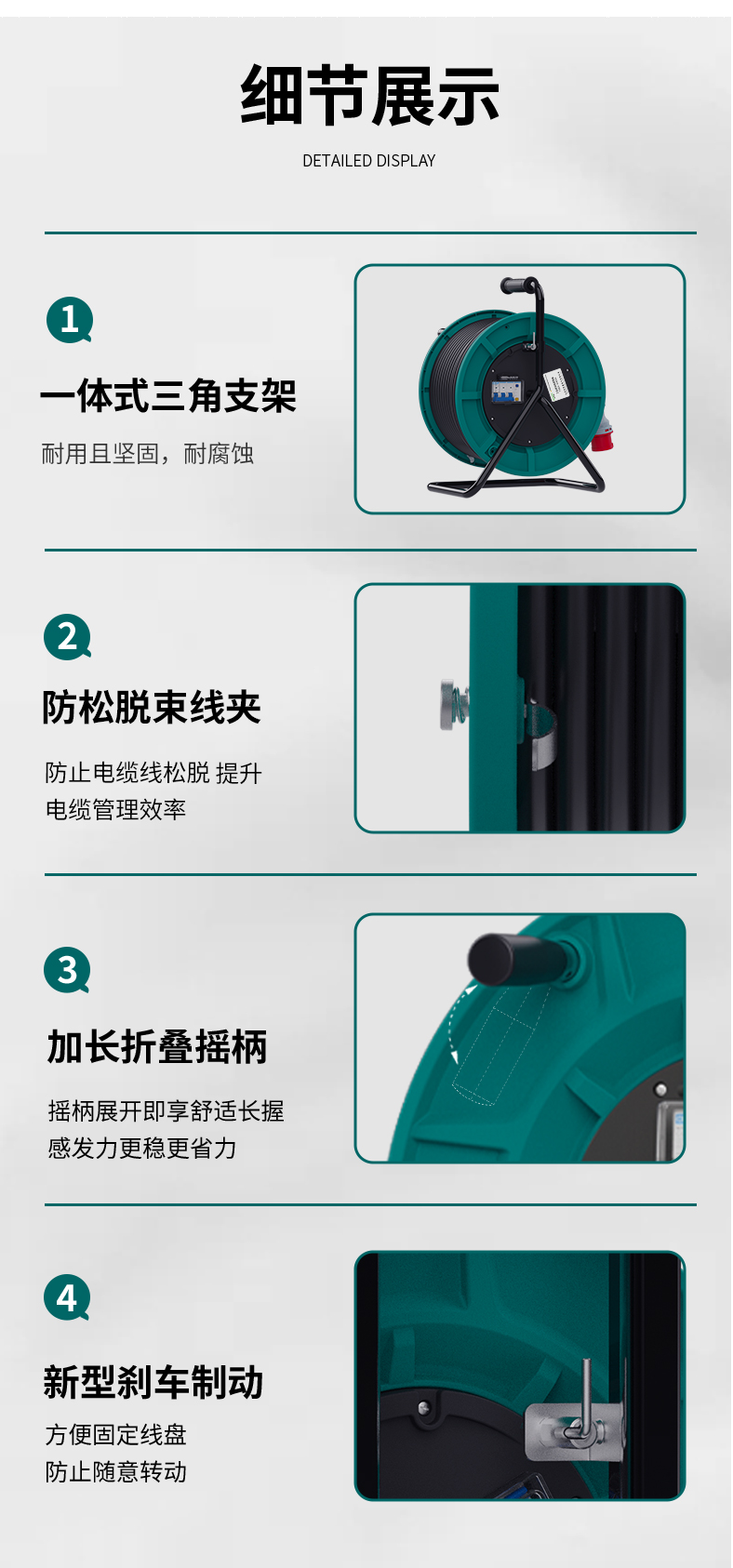 细节展示

DETAILED DISPLAY

1

一体式三角支架

耐用且坚固，耐腐蚀

2

防松脱束线夹

防止电缆线松脱 提升电缆管理效率

3

加长折叠摇柄

摇柄展开即享舒适长握感发力更稳更省力

4

新型刹车制动

方便固定线盘
防止随意转动