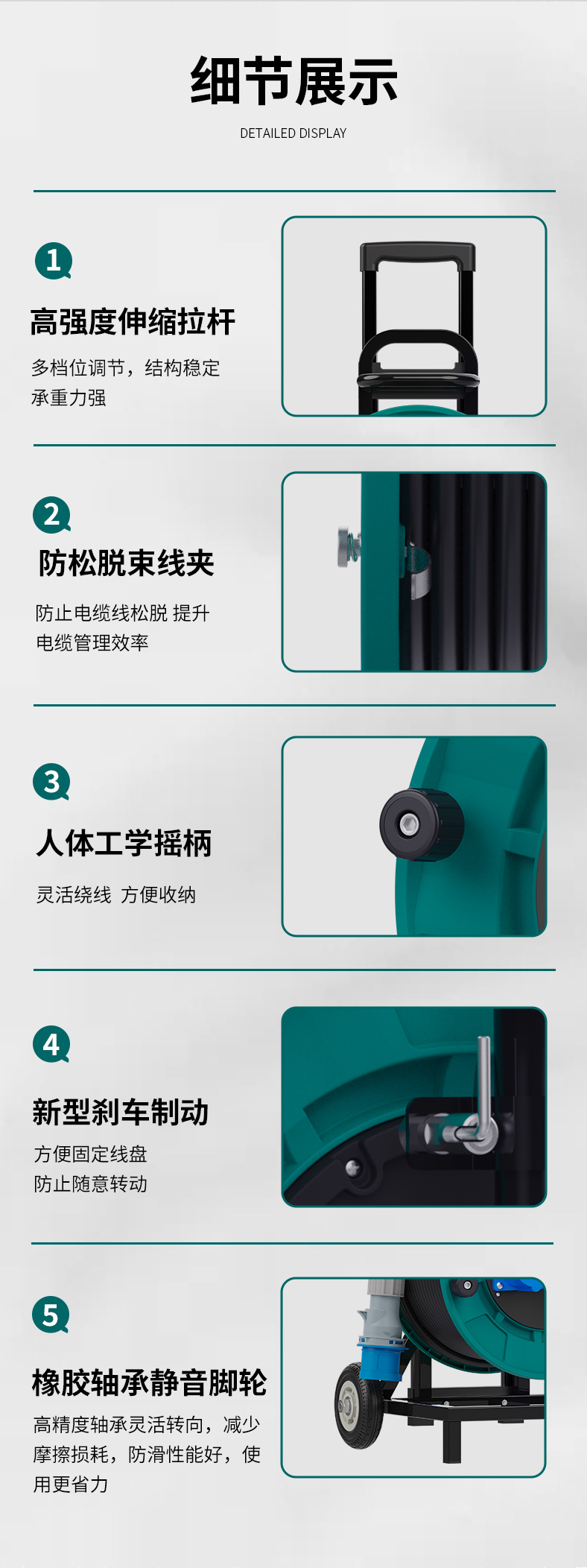 细节展示

DETAILED DISPLAY

1

高强度伸缩拉杆

多档位调节，结构稳定
承重力强

2

防松脱束线夹

防止电缆线松脱 提升
电缆管理效率

3

人体工学摇柄

灵活绕线 方便收纳

4

新型刹车制动

方便固定线盘
防止随意转动

5

橡胶轴承静音脚轮

高精度轴承灵活转向，减少摩擦损耗，防滑性能好，使用更省力