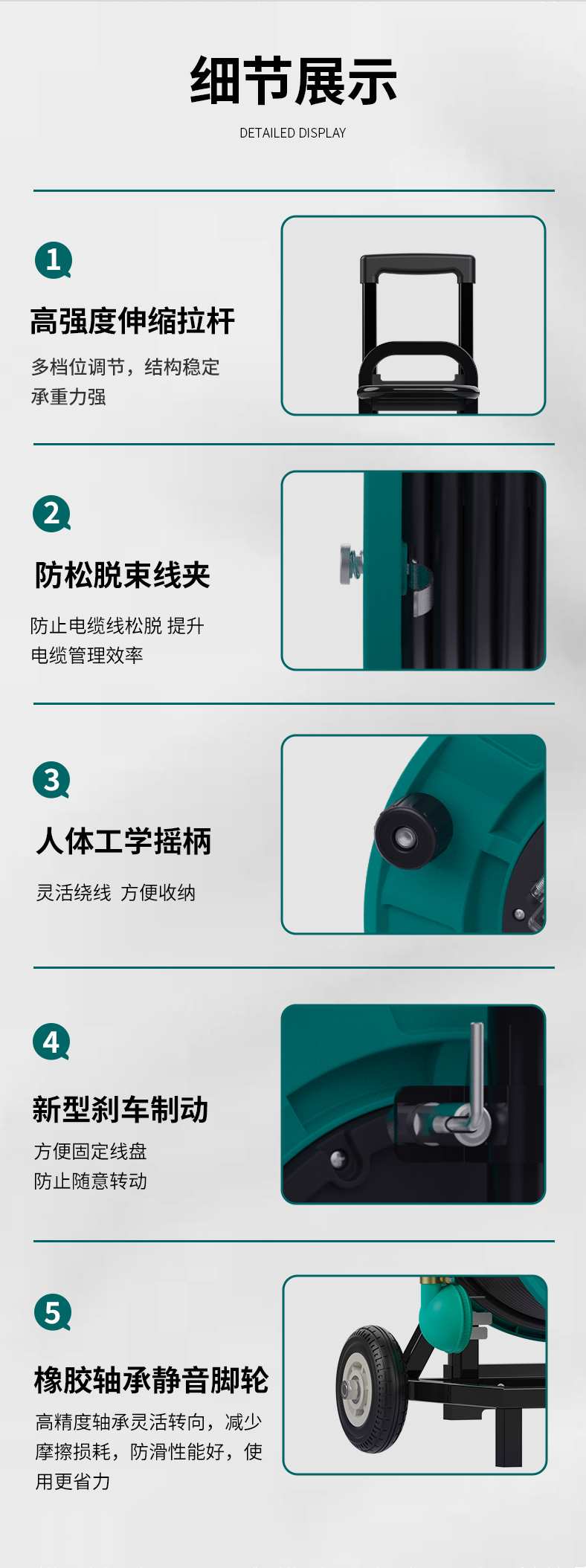 细节展示

DETAILED DISPLAY

1

高强度伸缩拉杆

多档位调节，结构稳定
承重力强

2

防松脱束线夹

防止电缆线松脱 提升
电缆管理效率

3

人体工学摇柄

灵活绕线 方便收纳

4

新型刹车制动

方便固定线盘
防止随意转动

5

橡胶轴承静音脚轮

高精度轴承灵活转向，减少摩擦损耗，防滑性能好，使用更省力