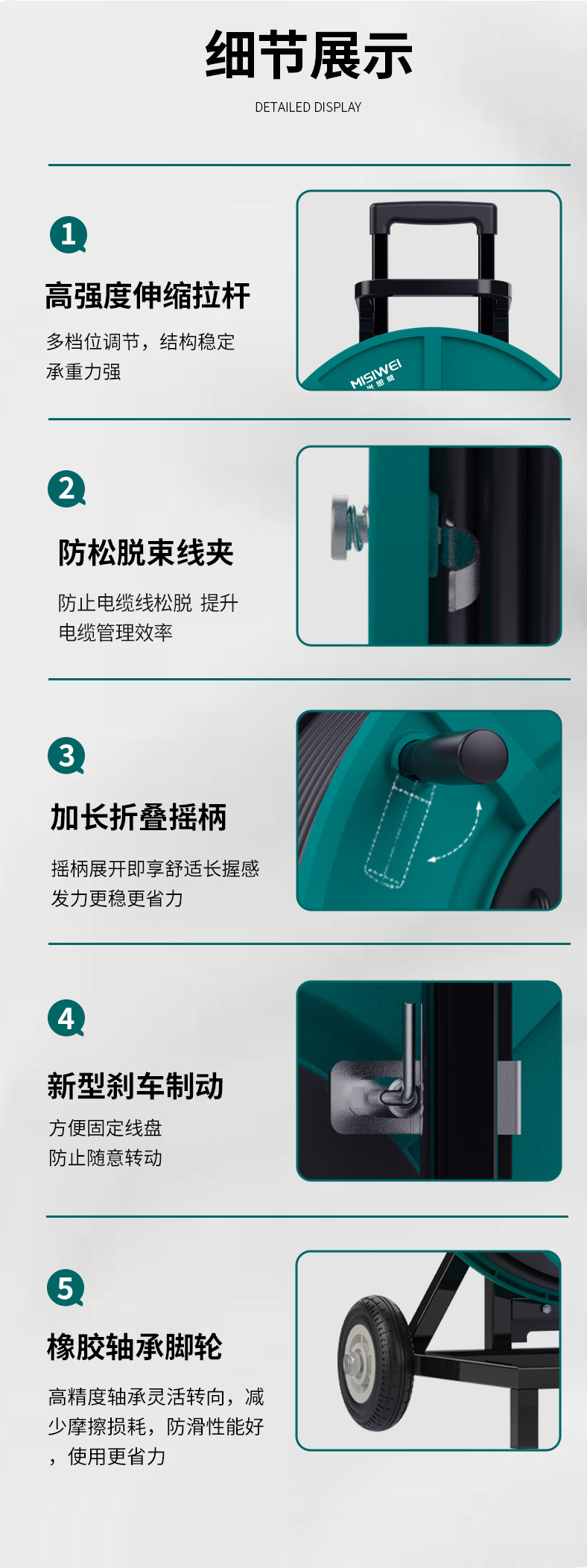 细节展示

DETAILED DISPLAY

1

高强度伸缩拉杆

多档位调节，结构稳定
承重力强

MISIWEI
米思威

2

防松脱束线夹

防止电缆线松脱 提升
电缆管理效率

3

加长折叠摇柄

摇柄展开即享舒适长握感
发力更稳更省力

4

新型刹车制动

方便固定线盘
防止随意转动

5

橡胶轴承脚轮

高精度轴承灵活转向，减少摩擦损耗，防滑性能好，使用更省力