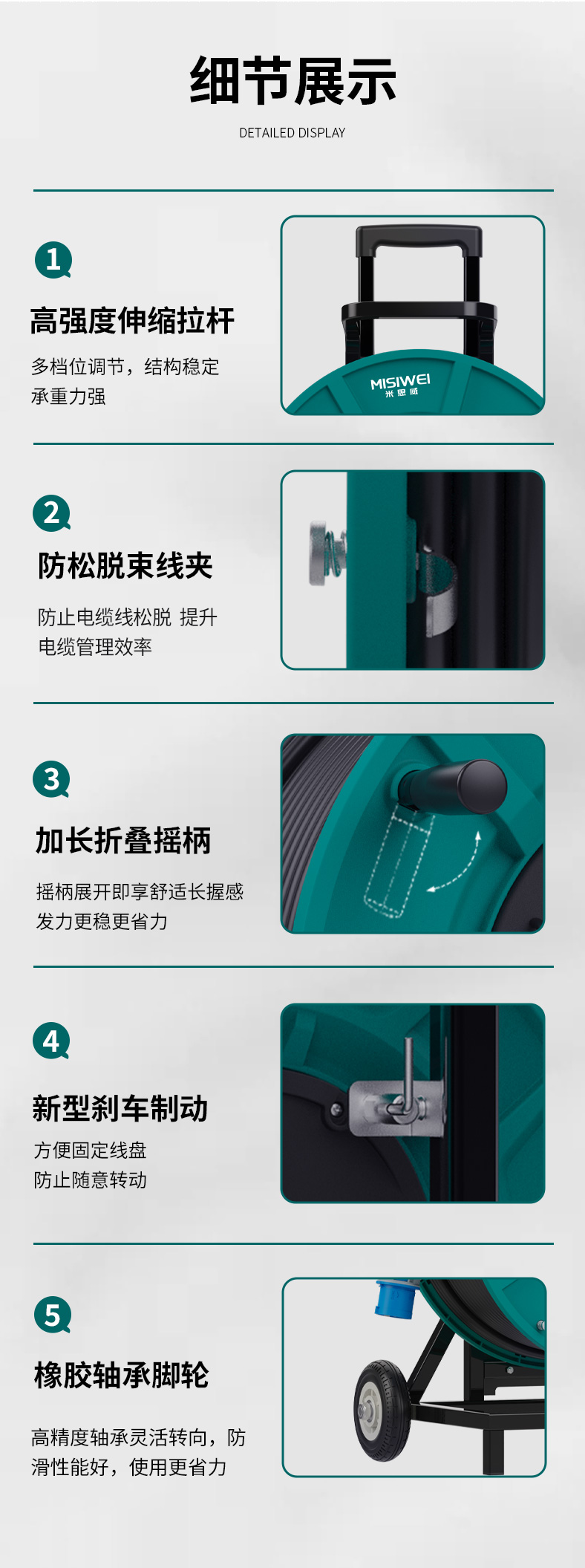 细节展示
DETAILED DISPLAY

1
高强度伸缩拉杆
多档位调节，结构稳定
承重力强

MISIWEI
米思威

2
防松脱束线夹
防止电缆线松脱 提升
电缆管理效率

3
加长折叠摇柄
摇柄展开即享舒适长握感
发力更稳更省力

4
新型刹车制动
方便固定线盘
防止随意转动

5
橡胶轴承脚轮
高精度轴承灵活转向，防
滑性能好，使用更省力