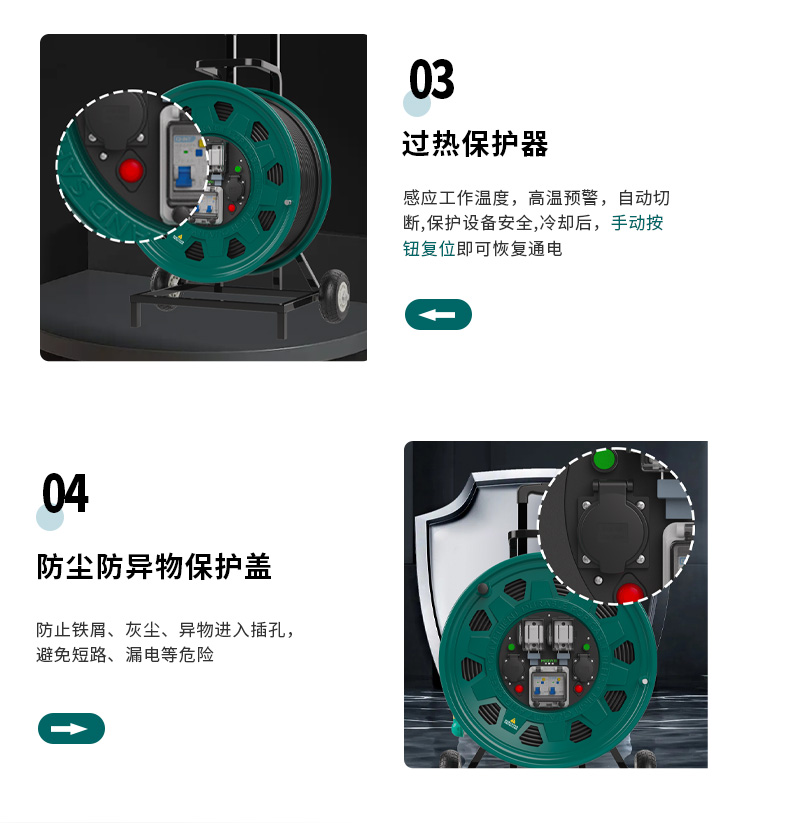 03

过热保护器

感应工作温度，高温预警，自动切断,保护设备安全,冷却后，手动按钮复位即可恢复通电

04

防尘防异物保护盖

防止铁屑、灰尘、异物进入插孔，避免短路、漏电等危险