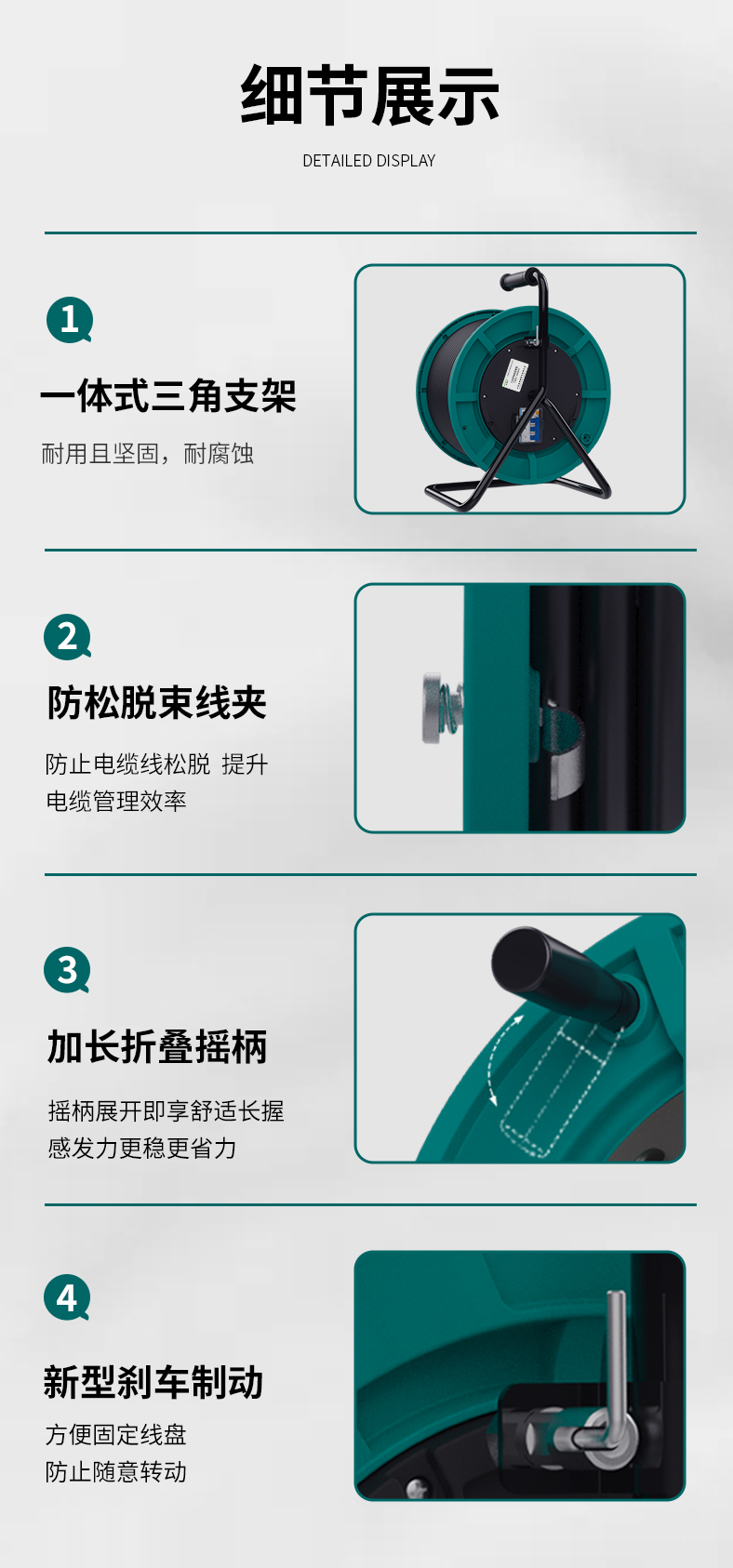 细节展示

DETAILED DISPLAY

1

一体式三角支架

耐用且坚固，耐腐蚀

2

防松脱束线夹

防止电缆线松脱 提升电缆管理效率

3

加长折叠摇柄

摇柄展开即享舒适长握感发力更稳更省力

4

新型刹车制动

方便固定线盘
防止随意转动