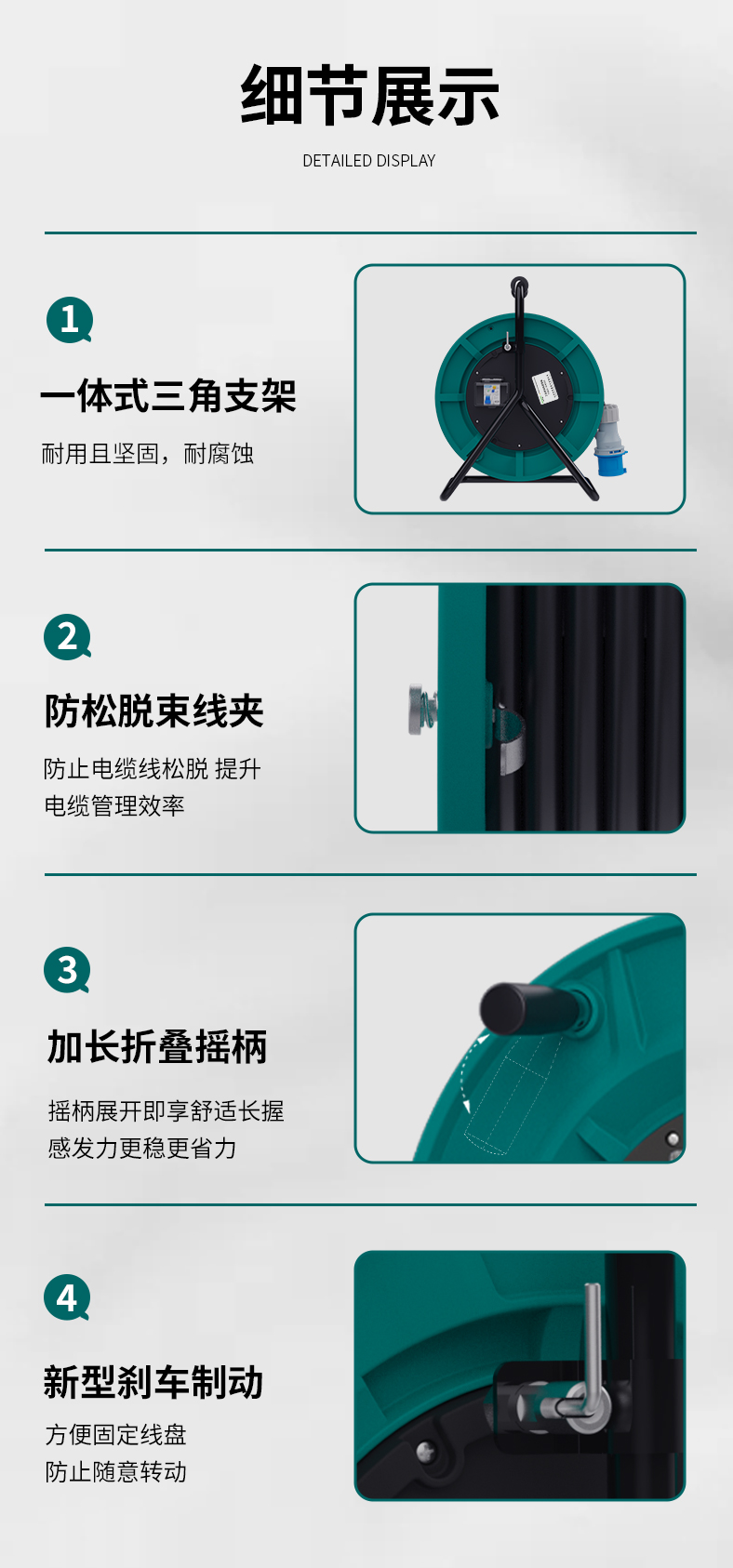 细节展示

DETAILED DISPLAY

1

一体式三角支架

耐用且坚固，耐腐蚀

2

防松脱束线夹

防止电缆线松脱 提升电缆管理效率

3

加长折叠摇柄

摇柄展开即享舒适长握感发力更稳更省力

4

新型刹车制动

方便固定线盘
防止随意转动