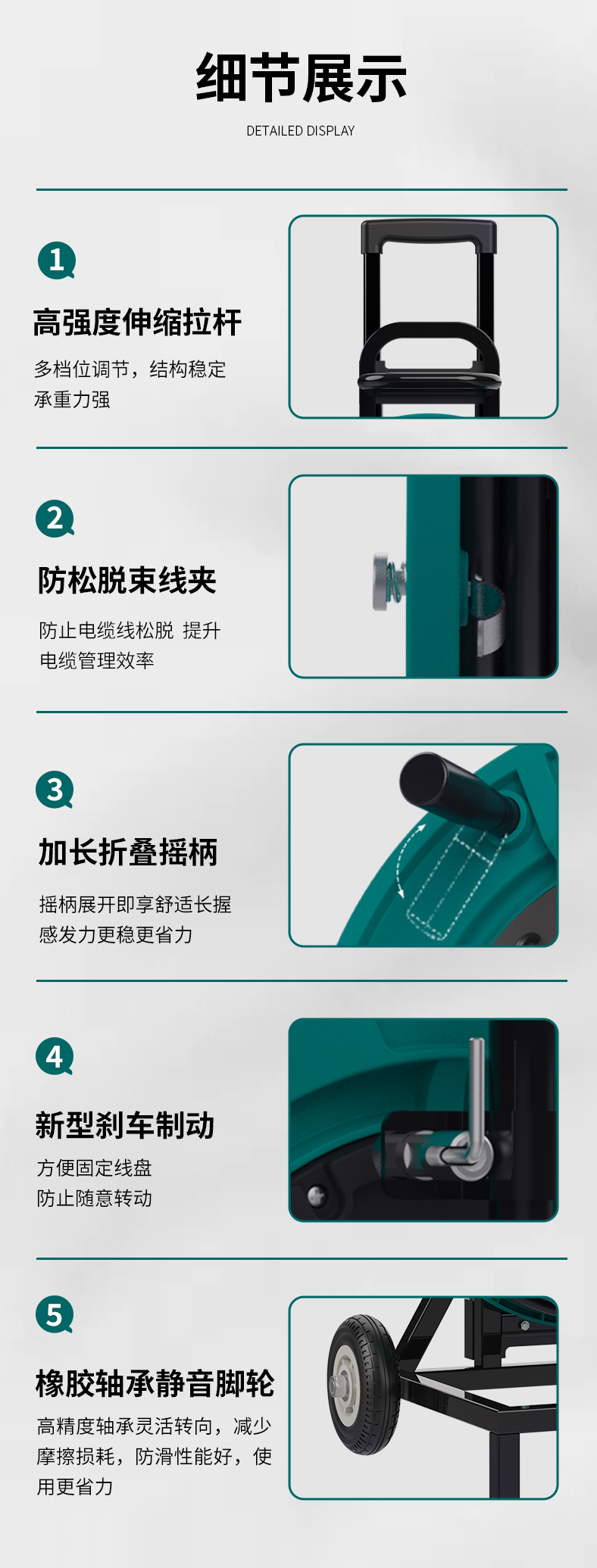 细节展示

DETAILED DISPLAY

1

高强度伸缩拉杆

多档位调节，结构稳定承重力强

2

防松脱束线夹

防止电缆线松脱 提升电缆管理效率

3

加长折叠摇柄

摇柄展开即享舒适长握感发力更稳更省力

4

新型刹车制动

方便固定线盘
防止随意转动

5

橡胶轴承静音脚轮

高精度轴承灵活转向，减少摩擦损耗，防滑性能好，使用更省力