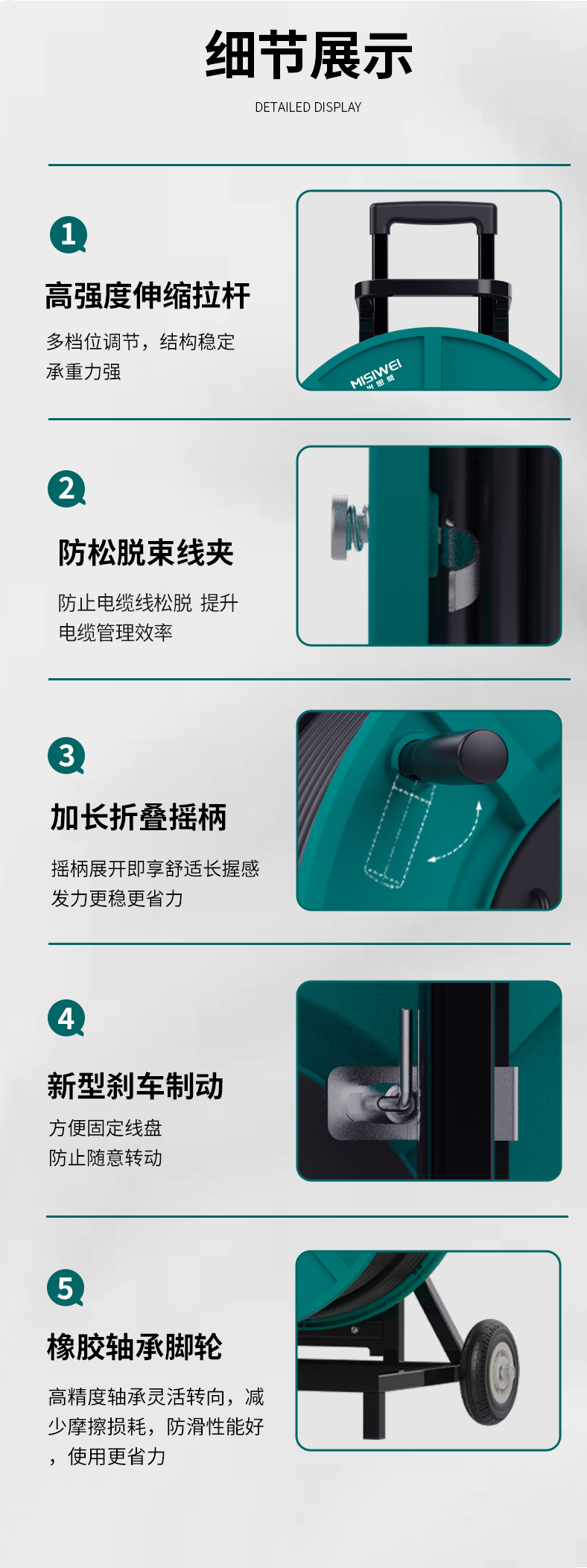 细节展示

DETAILED DISPLAY

1

高强度伸缩拉杆

多档位调节，结构稳定
承重力强

MISIWEI
米思威

2

防松脱束线夹

防止电缆线松脱 提升
电缆管理效率

3

加长折叠摇柄

摇柄展开即享舒适长握感
发力更稳更省力

4

新型刹车制动

方便固定线盘
防止随意转动

5

橡胶轴承脚轮

高精度轴承灵活转向，减少摩擦损耗，防滑性能好，使用更省力