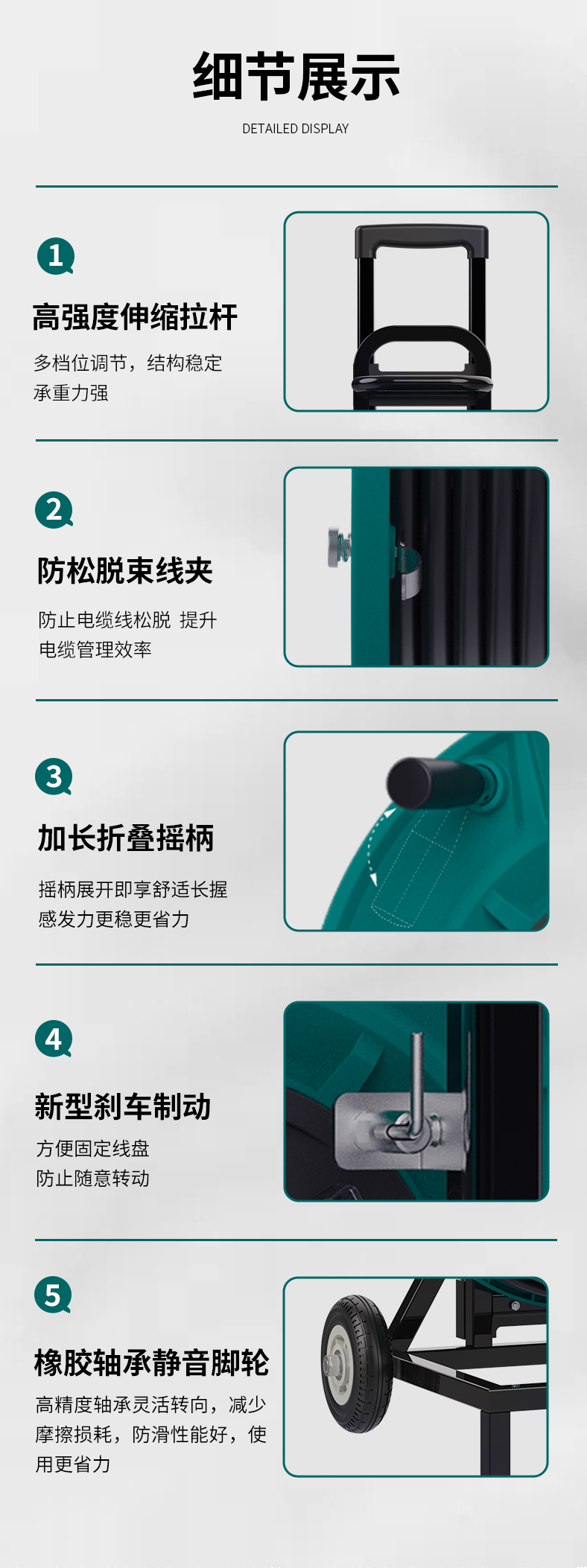 细节展示

DETAILED DISPLAY

1

高强度伸缩拉杆

多档位调节，结构稳定
承重力强

2

防松脱束线夹

防止电缆线松脱 提升
电缆管理效率

3

加长折叠摇柄

摇柄展开即享舒适长握
感发力更稳更省力

4

新型刹车制动

方便固定线盘
防止随意转动

5

橡胶轴承静音脚轮

高精度轴承灵活转向，减少
摩擦损耗，防滑性能好，使
用更省力