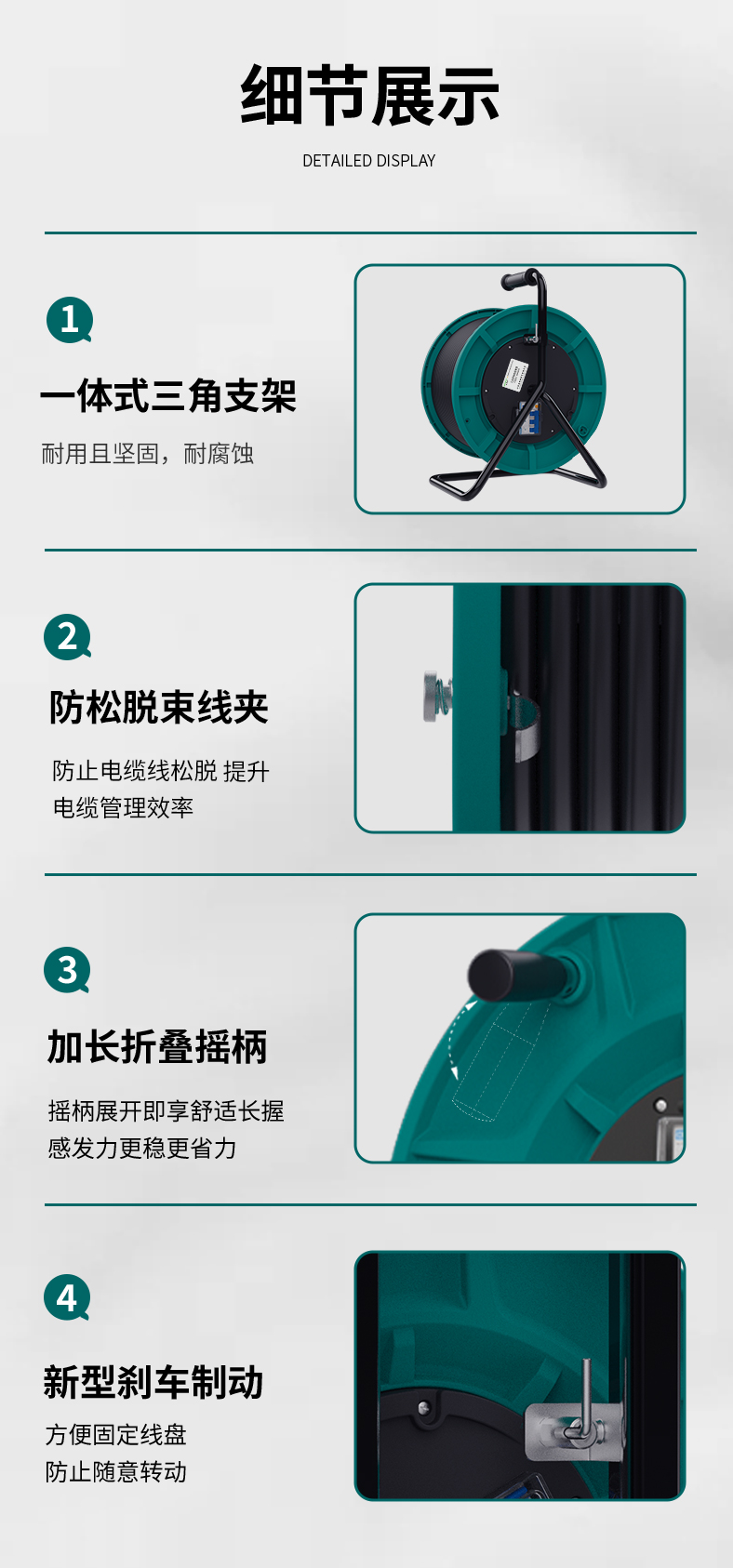 细节展示

DETAILED DISPLAY

1

一体式三角支架

耐用且坚固，耐腐蚀

2

防松脱束线夹

防止电缆线松脱 提升电缆管理效率

3

加长折叠摇柄

摇柄展开即享舒适长握感发力更稳更省力

4

新型刹车制动

方便固定线盘
防止随意转动