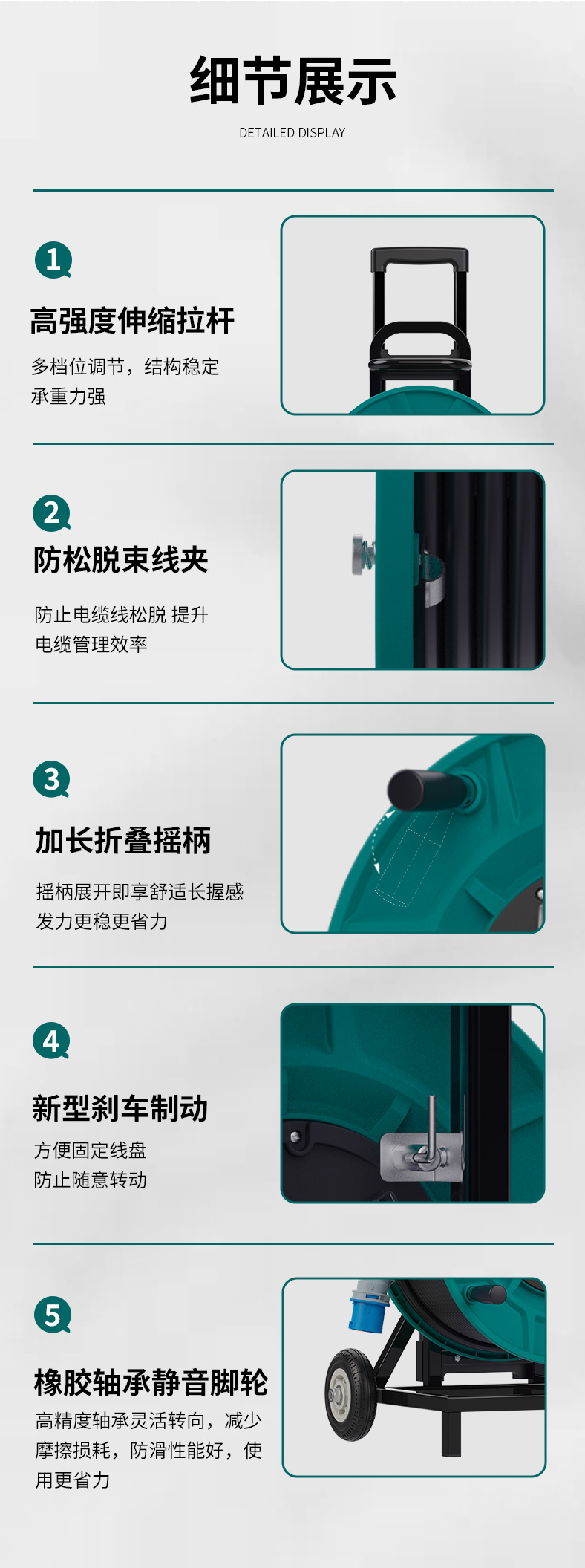 细节展示
DETAILED DISPLAY

1
高强度伸缩拉杆
多档位调节，结构稳定
承重力强

2
防松脱束线夹
防止电缆线松脱 提升
电缆管理效率

3
加长折叠摇柄
摇柄展开即享舒适长握感
发力更稳更省力

4
新型刹车制动
方便固定线盘
防止随意转动

5
橡胶轴承静音脚轮
高精度轴承灵活转向，减少摩擦损耗，防滑性能好，使用更省力