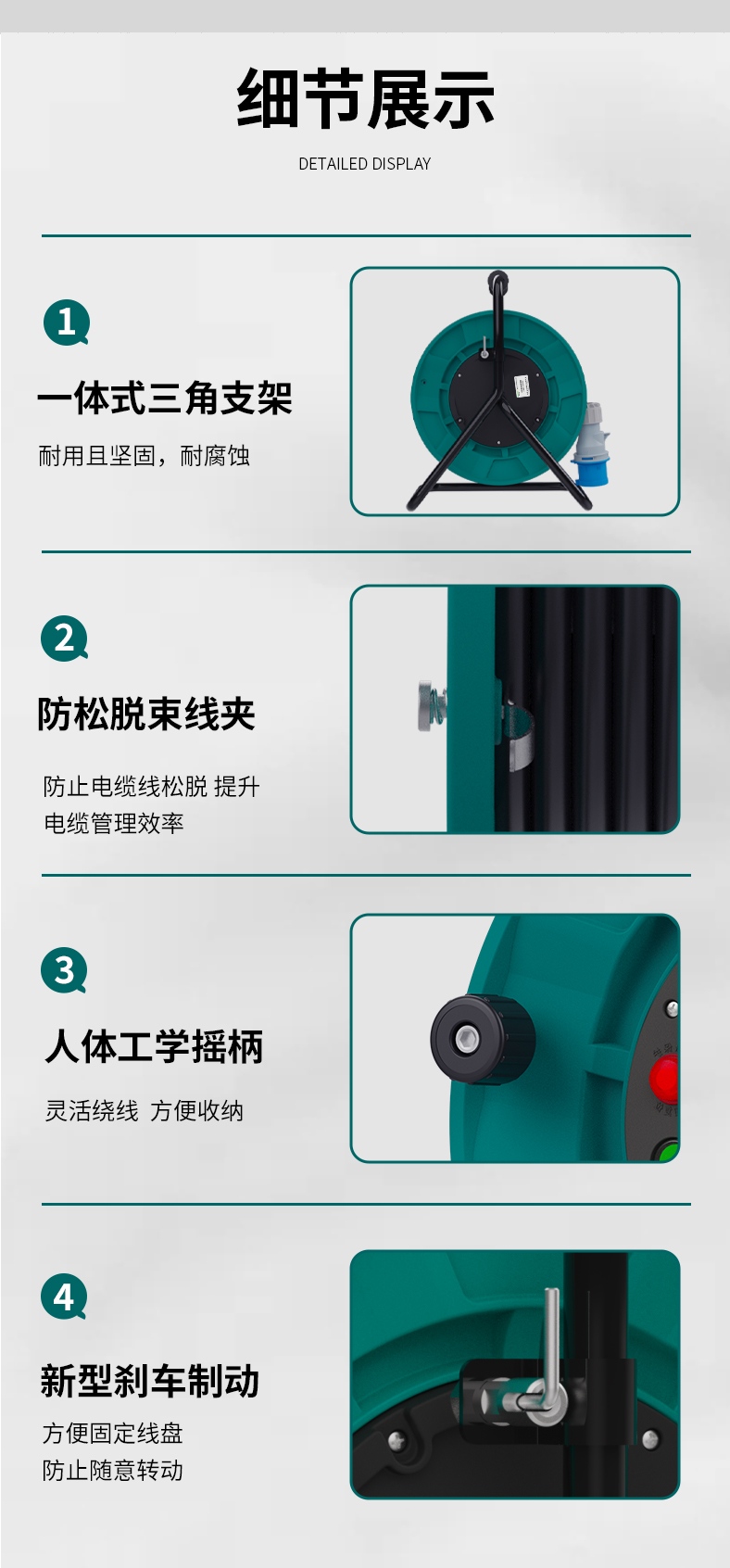 细节展示

DETAILED DISPLAY

1

一体式三角支架

耐用且坚固，耐腐蚀

2

防松脱束线夹

防止电缆线松脱 提升电缆管理效率

3

人体工学摇柄

灵活绕线 方便收纳

4

新型刹车制动

方便固定线盘
防止随意转动