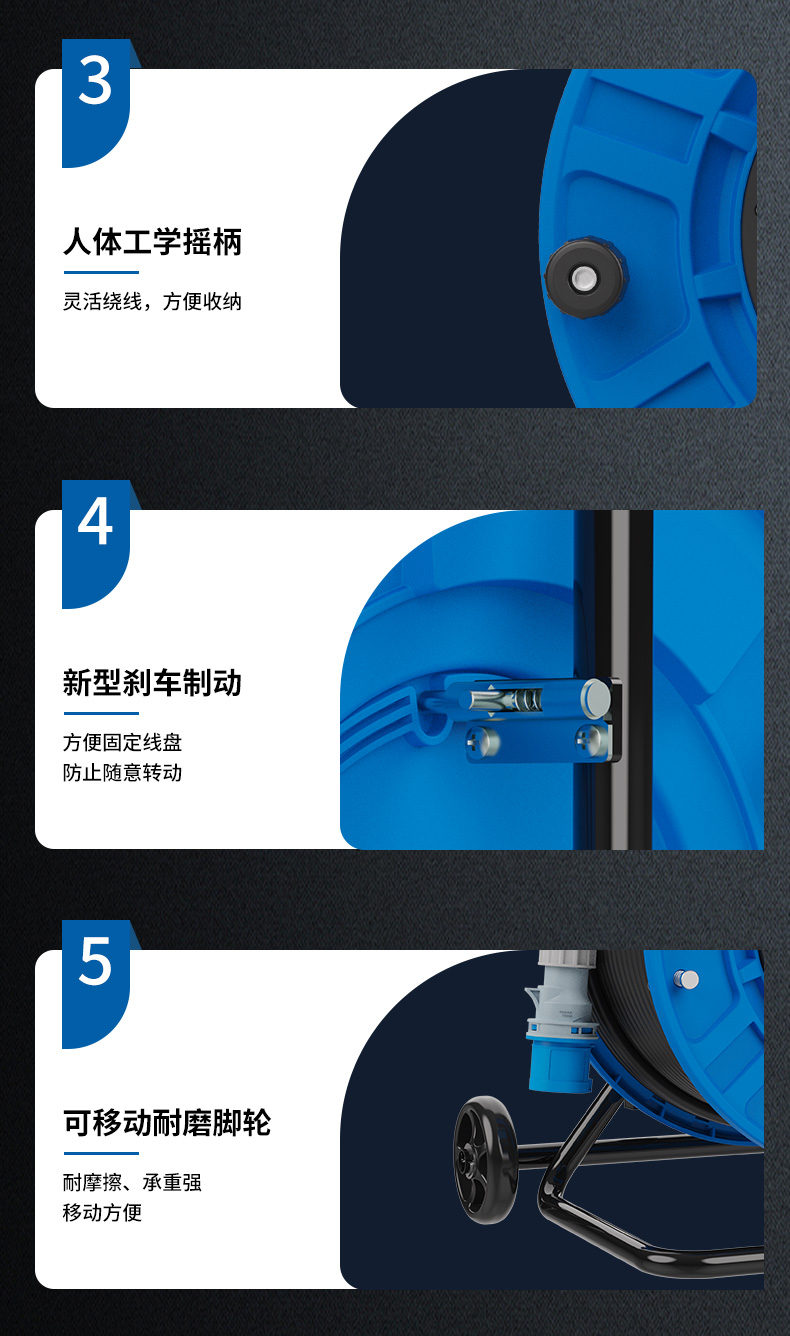 3

人体工学摇柄

灵活绕线，方便收纳

4

新型刹车制动

方便固定线盘
防止随意转动

5

可移动耐磨脚轮

耐摩擦、承重强
移动方便