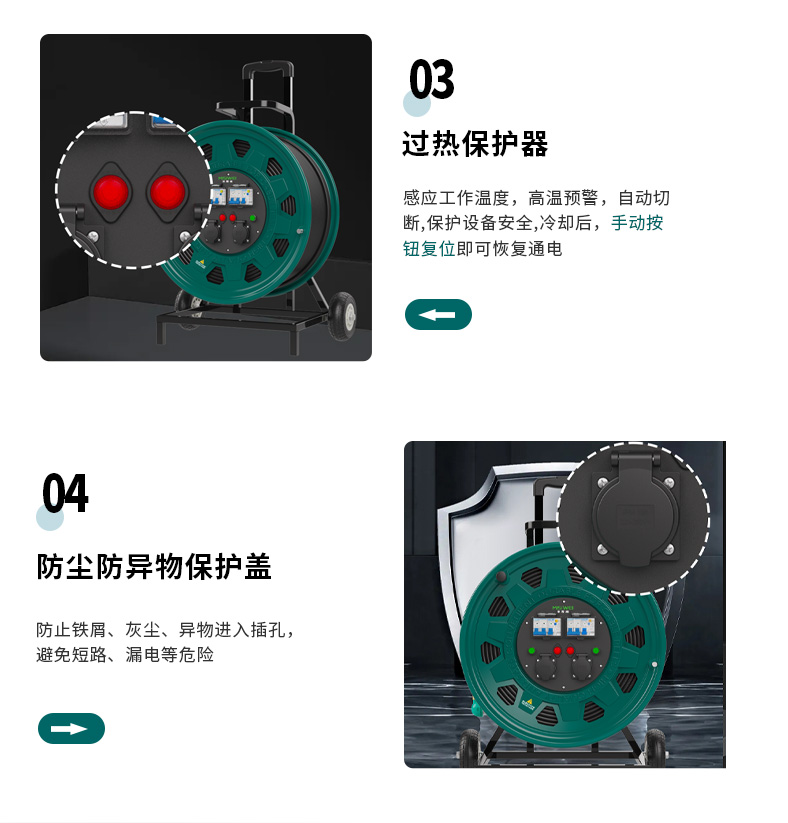 03

过热保护器

感应工作温度，高温预警，自动切断,保护设备安全,冷却后，手动按钮复位即可恢复通电

04

防尘防异物保护盖

防止铁屑、灰尘、异物进入插孔，避免短路、漏电等危险