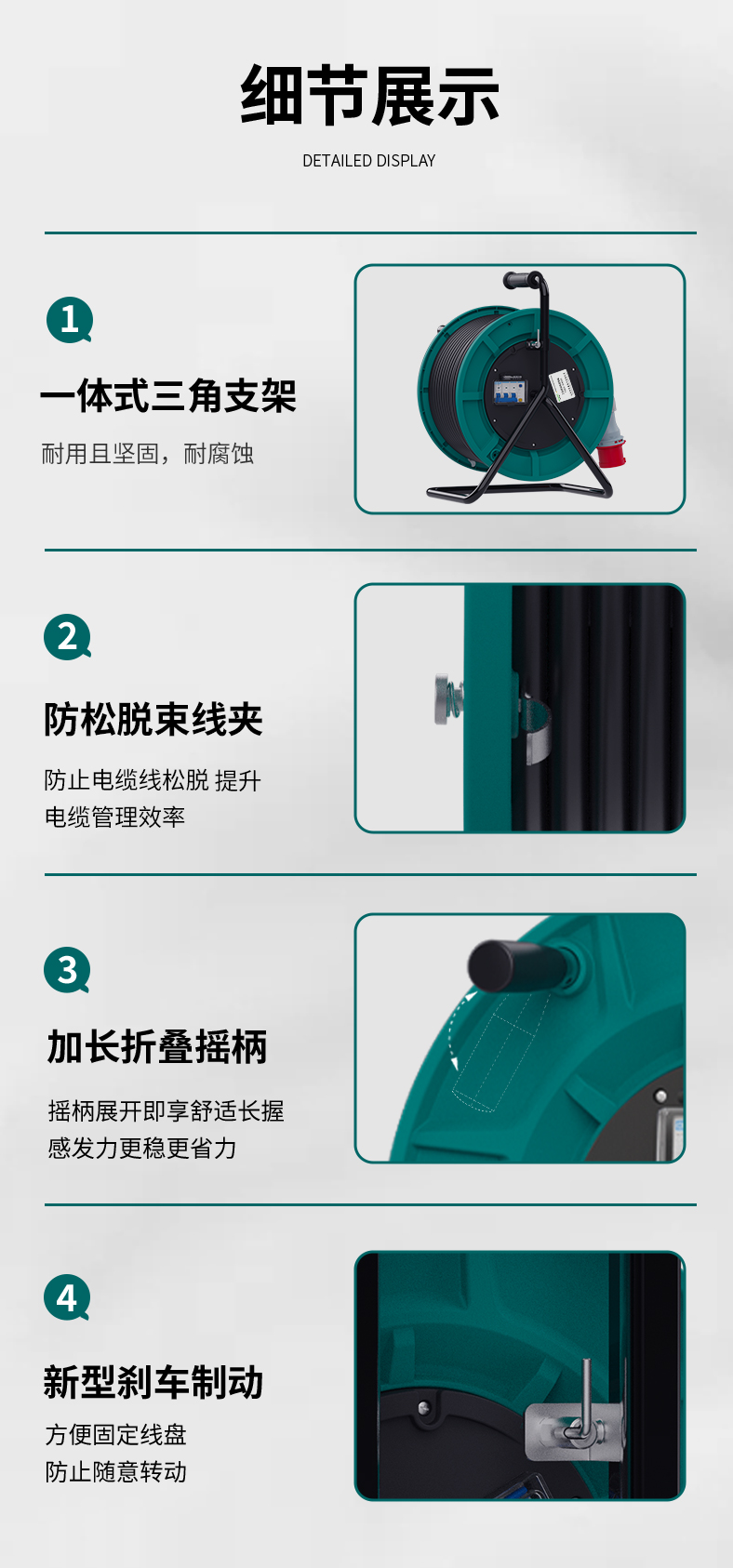 细节展示
DETAILED DISPLAY

1
一体式三角支架
耐用且坚固，耐腐蚀

2
防松脱束线夹
防止电缆线松脱 提升电缆管理效率

3
加长折叠摇柄
摇柄展开即享舒适长握感发力更稳更省力

4
新型刹车制动
方便固定线盘
防止随意转动