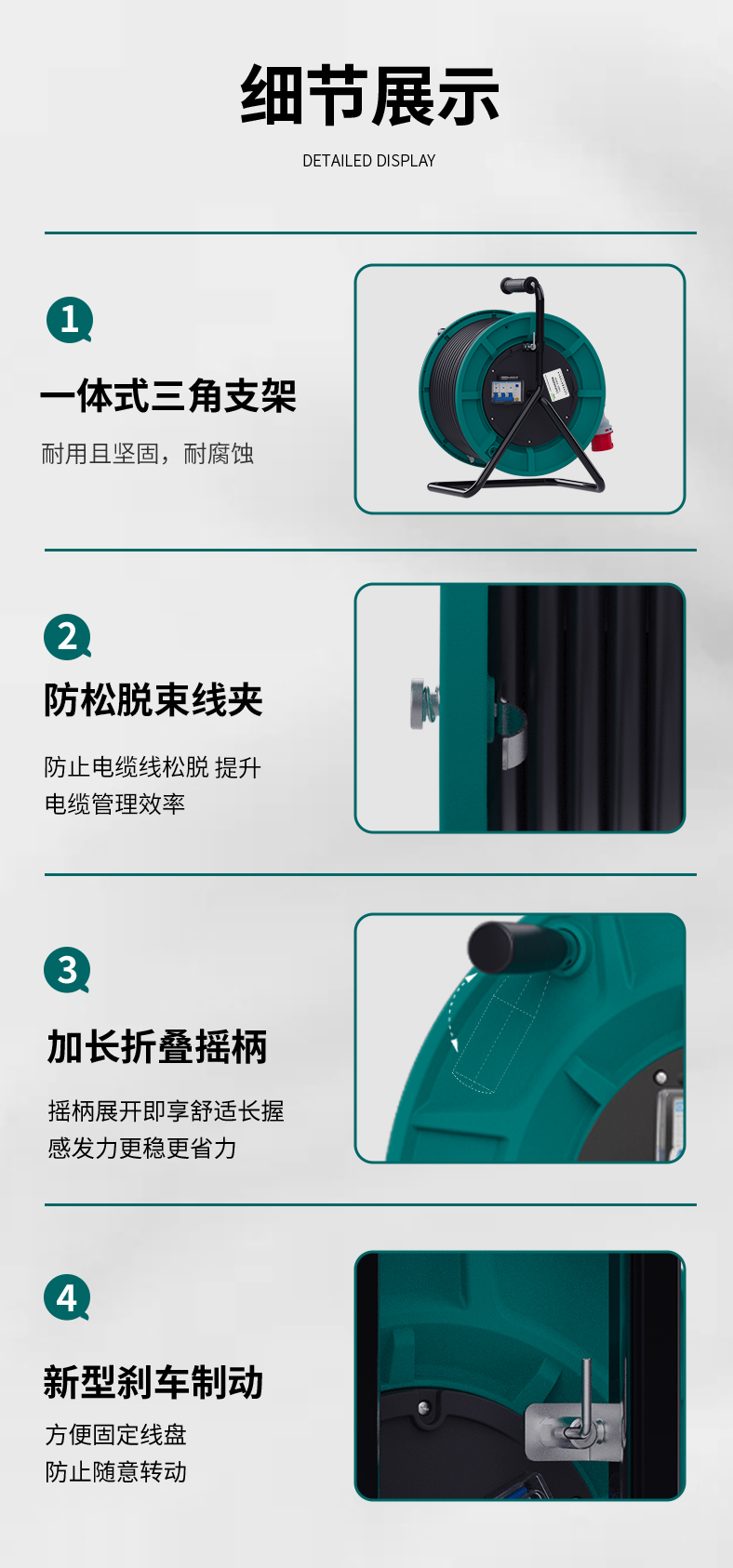 细节展示
DETAILED DISPLAY

1
一体式三角支架
耐用且坚固，耐腐蚀

2
防松脱束线夹
防止电缆线松脱 提升电缆管理效率

3
加长折叠摇柄
摇柄展开即享舒适长握感发力更稳更省力

4
新型刹车制动
方便固定线盘
防止随意转动