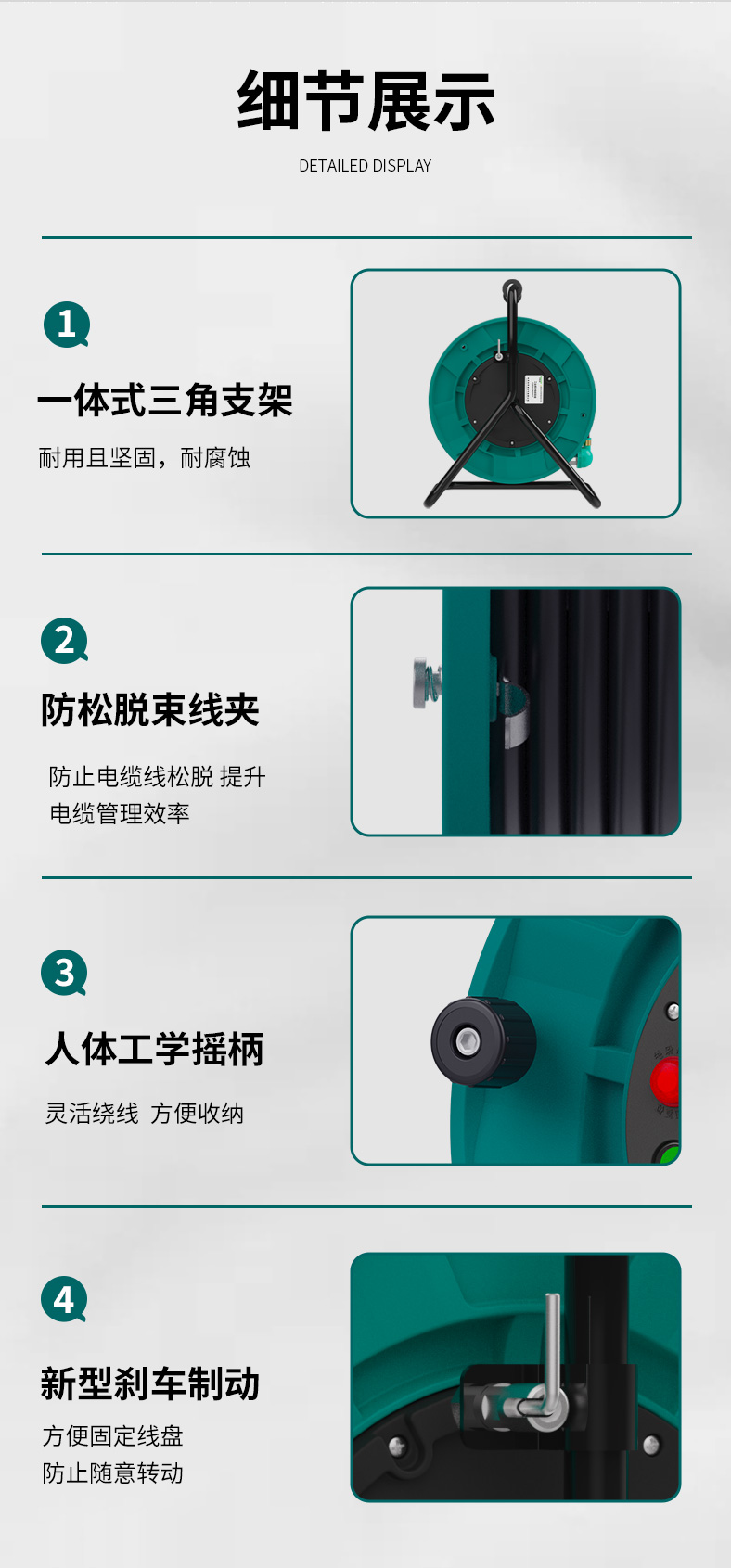 细节展示

DETAILED DISPLAY

1

一体式三角支架

耐用且坚固，耐腐蚀

2

防松脱束线夹

防止电缆线松脱 提升电缆管理效率

3

人体工学摇柄

灵活绕线 方便收纳

4

新型刹车制动

方便固定线盘
防止随意转动