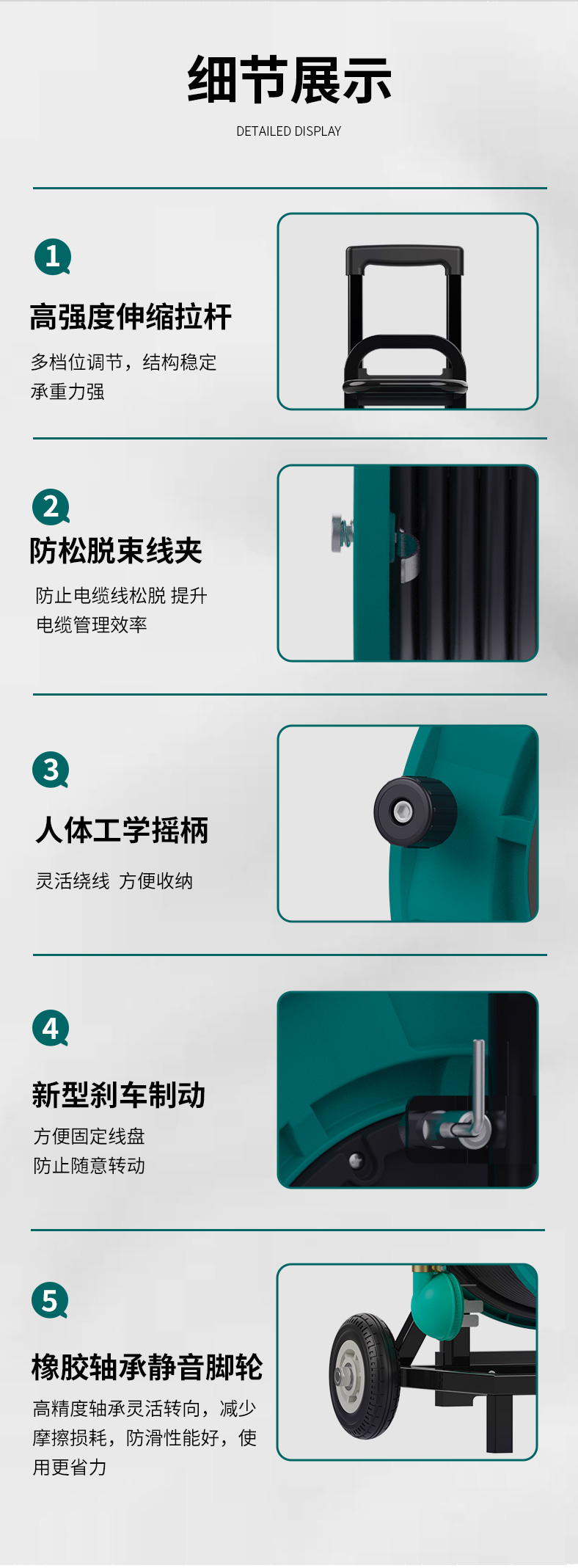 细节展示

DETAILED DISPLAY

1

高强度伸缩拉杆

多档位调节，结构稳定
承重力强

2

防松脱束线夹

防止电缆线松脱 提升
电缆管理效率

3

人体工学摇柄

灵活绕线 方便收纳

4

新型刹车制动

方便固定线盘
防止随意转动

5

橡胶轴承静音脚轮

高精度轴承灵活转向，减少摩擦损耗，防滑性能好，使用更省力