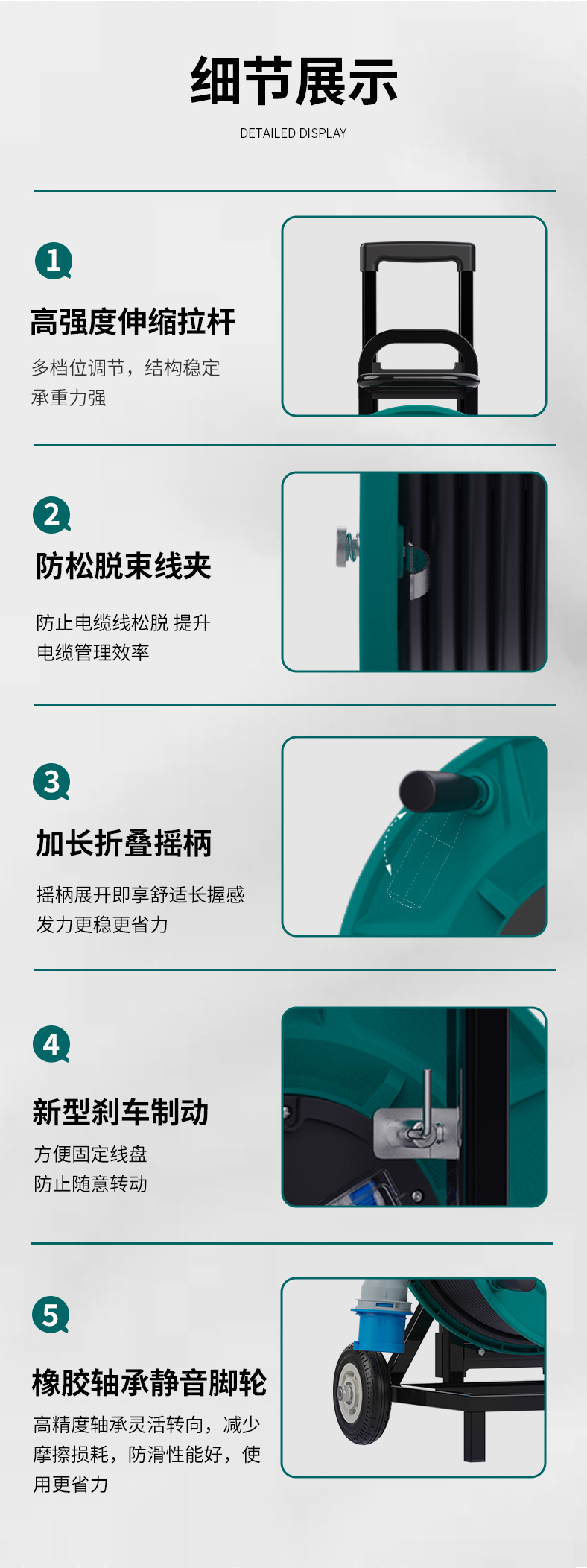 细节展示

DETAILED DISPLAY

1

高强度伸缩拉杆

多档位调节，结构稳定
承重力强

2

防松脱束线夹

防止电缆线松脱 提升
电缆管理效率

3

加长折叠摇柄

摇柄展开即享舒适长握感
发力更稳更省力

4

新型刹车制动

方便固定线盘
防止随意转动

5

橡胶轴承静音脚轮

高精度轴承灵活转向，减少摩擦损耗，防滑性能好，使用更省力