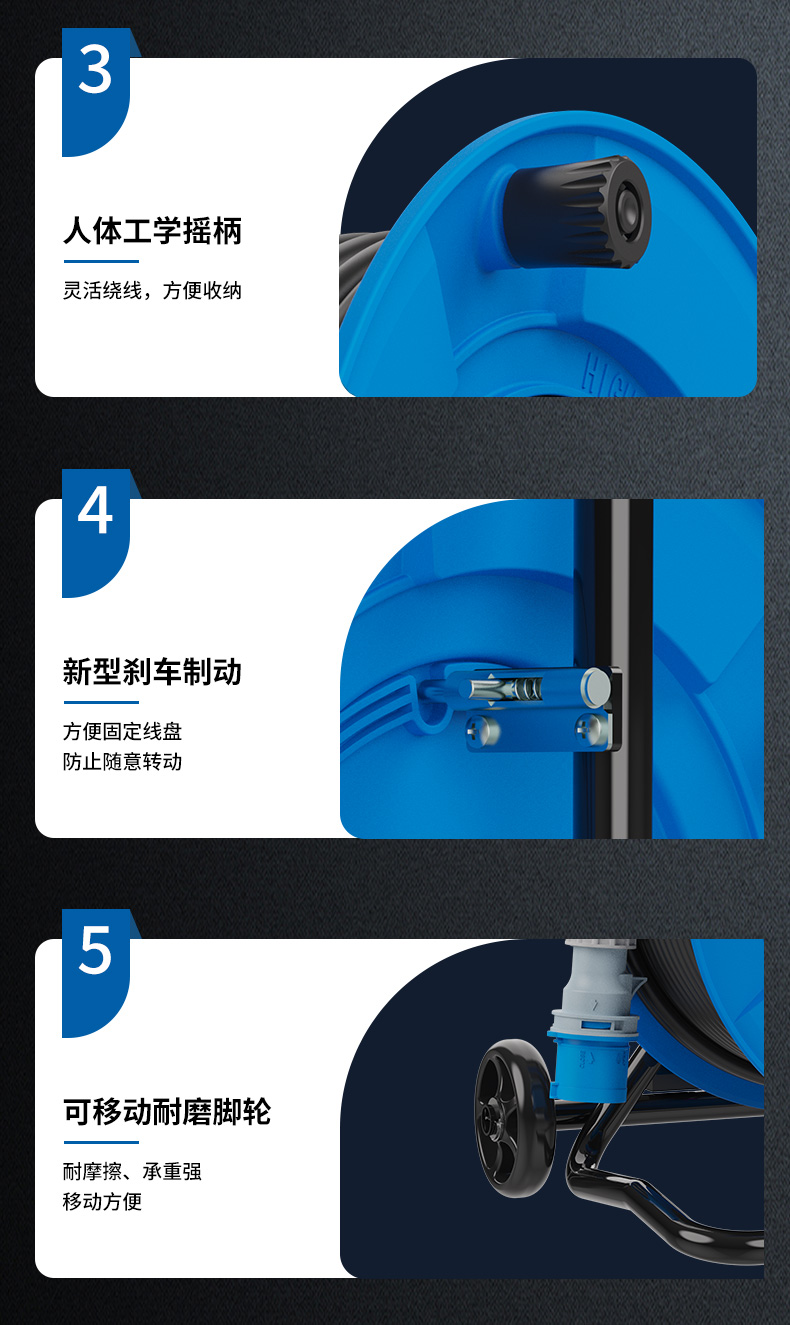 3

人体工学摇柄

灵活绕线，方便收纳

4

新型刹车制动

方便固定线盘
防止随意转动

5

可移动耐磨脚轮

耐摩擦、承重强
移动方便