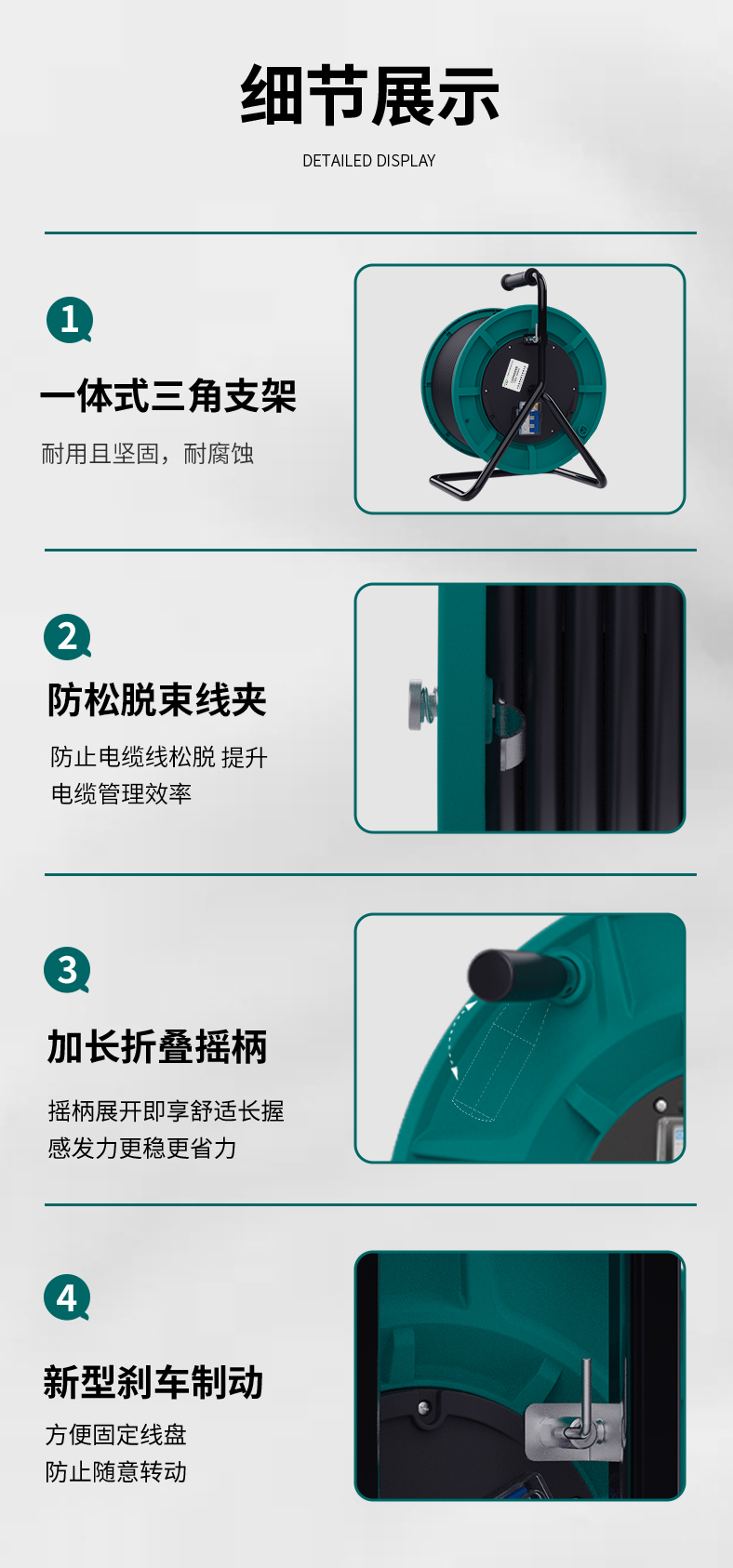 细节展示
DETAILED DISPLAY

1
一体式三角支架
耐用且坚固，耐腐蚀

2
防松脱束线夹
防止电缆线松脱 提升电缆管理效率

3
加长折叠摇柄
摇柄展开即享舒适长握感发力更稳更省力

4
新型刹车制动
方便固定线盘
防止随意转动