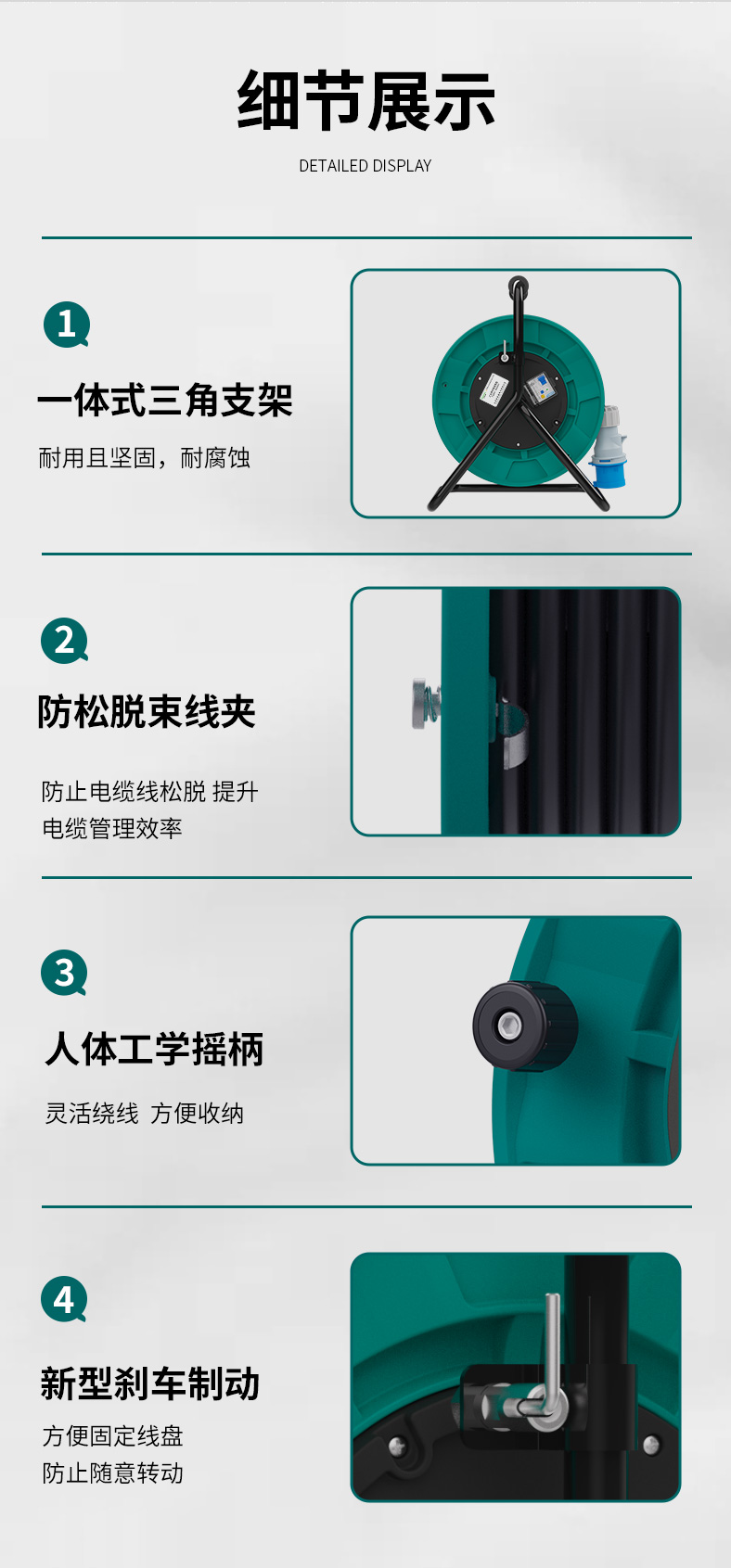 细节展示
DETAILED DISPLAY

1
一体式三角支架
耐用且坚固，耐腐蚀

2
防松脱束线夹
防止电缆线松脱 提升电缆管理效率

3
人体工学摇柄
灵活绕线 方便收纳

4
新型刹车制动
方便固定线盘
防止随意转动