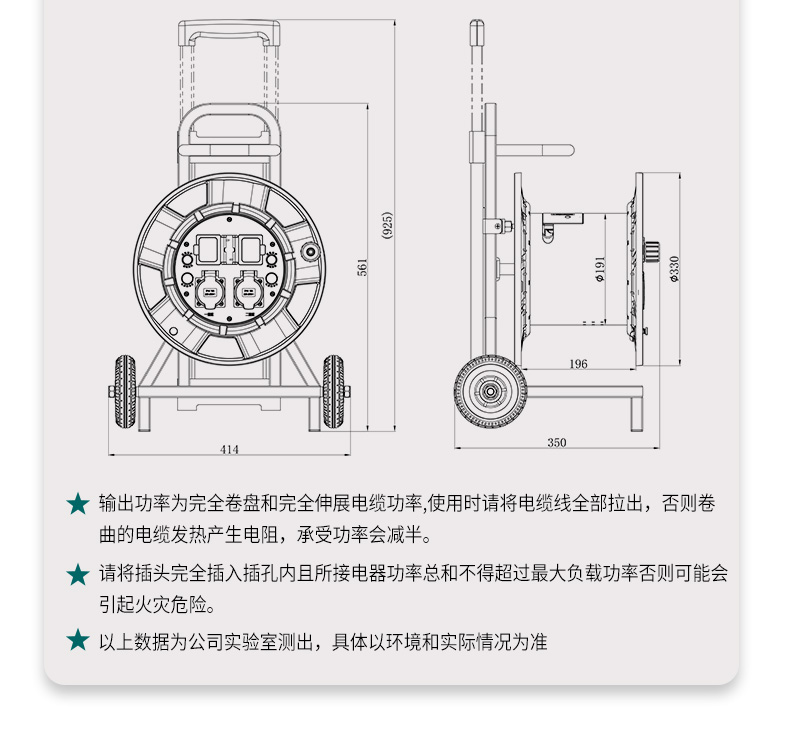 (925)

561

414

ϕ191

ϕ330

196

350

★ 输出功率为完全卷盘和完全伸展电缆功率,使用时请将电缆线全部拉出，否则卷曲的电缆发热产生电阻，承受功率会减半。

★ 请将插头完全插入插孔内且所接电器功率总和不得超过最大负载功率否则可能会引起火灾危险。

★ 以上数据为公司实验室测出，具体以环境和实际情况为准