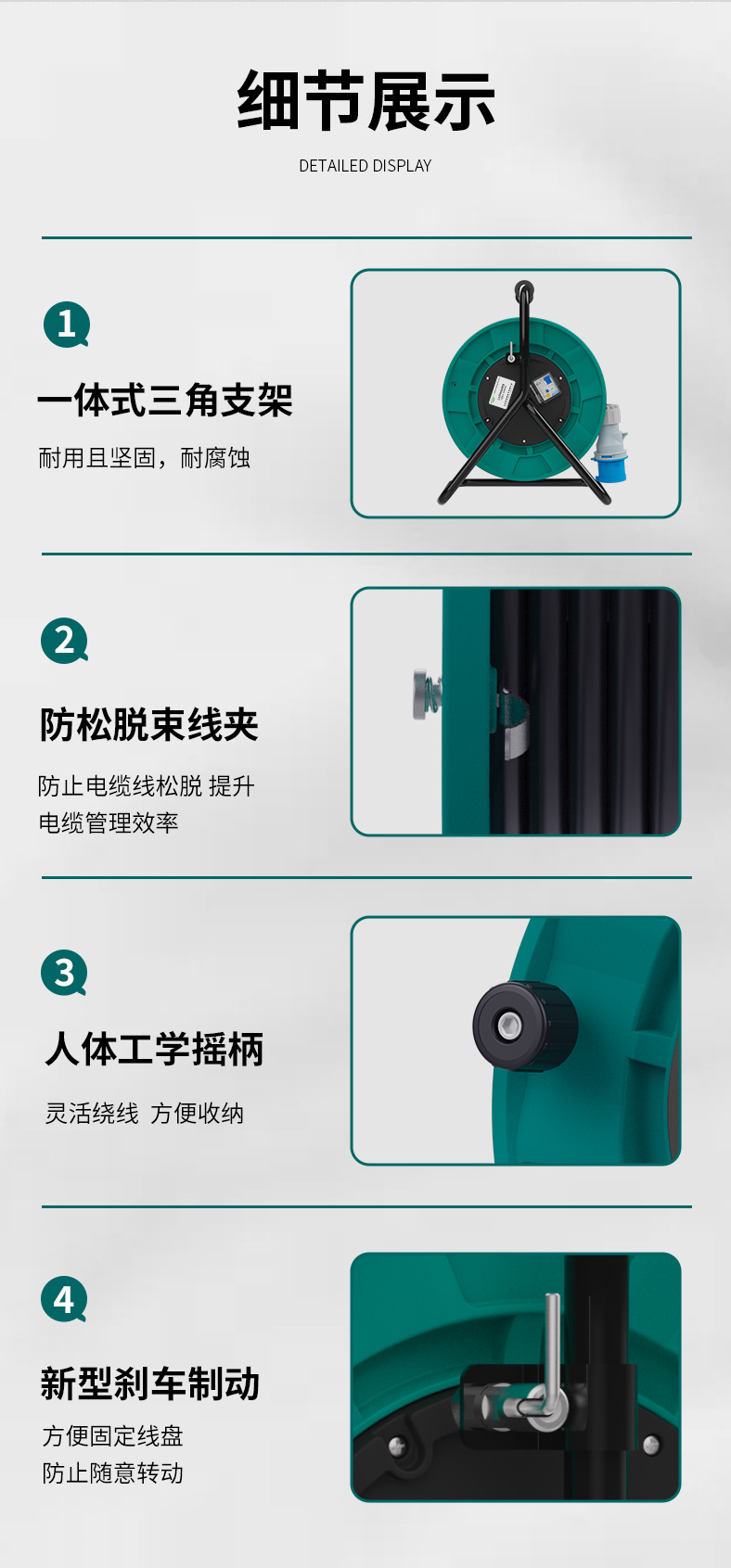 细节展示
DETAILED DISPLAY

1
一体式三角支架
耐用且坚固，耐腐蚀

2
防松脱束线夹
防止电缆线松脱 提升电缆管理效率

3
人体工学摇柄
灵活绕线 方便收纳

4
新型刹车制动
方便固定线盘
防止随意转动