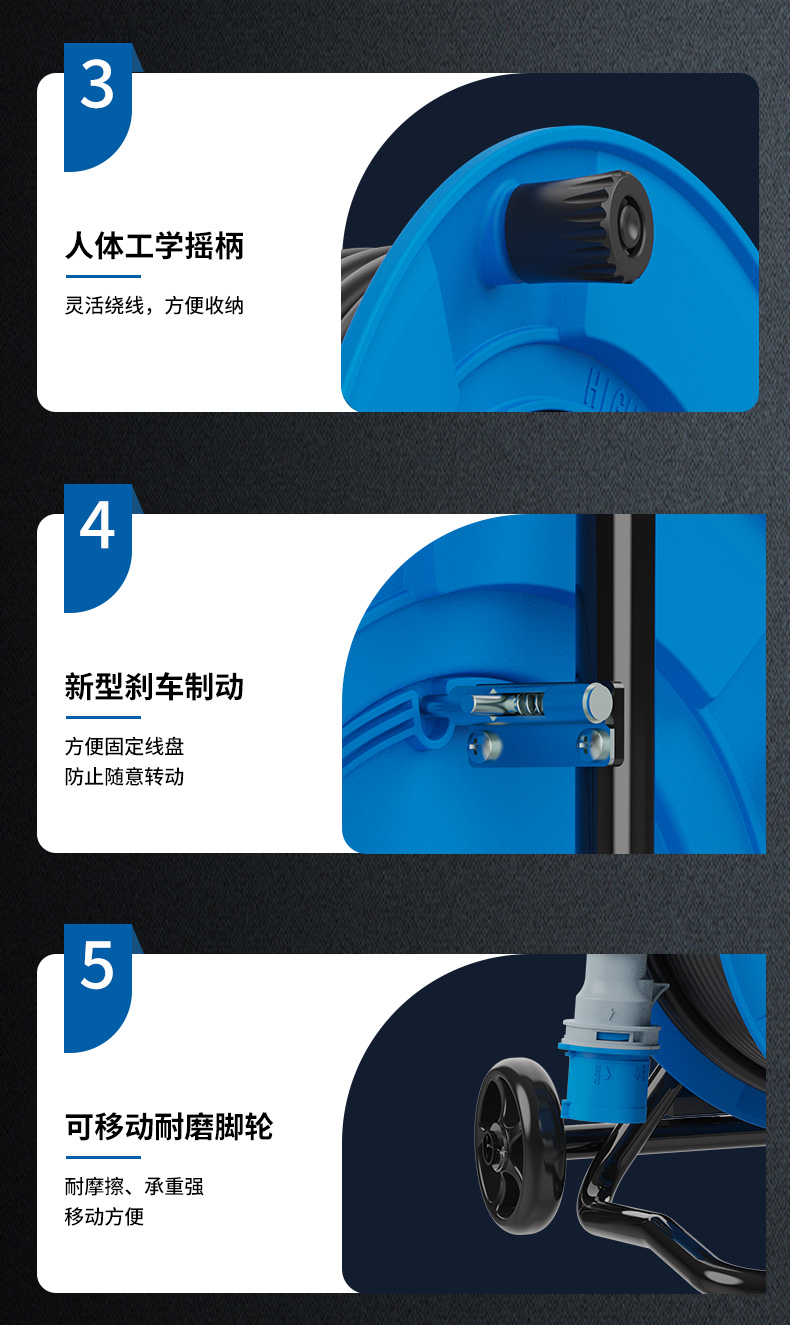 3

人体工学摇柄

灵活绕线，方便收纳

4

新型刹车制动

方便固定线盘
防止随意转动

5

可移动耐磨脚轮

耐摩擦、承重强
移动方便