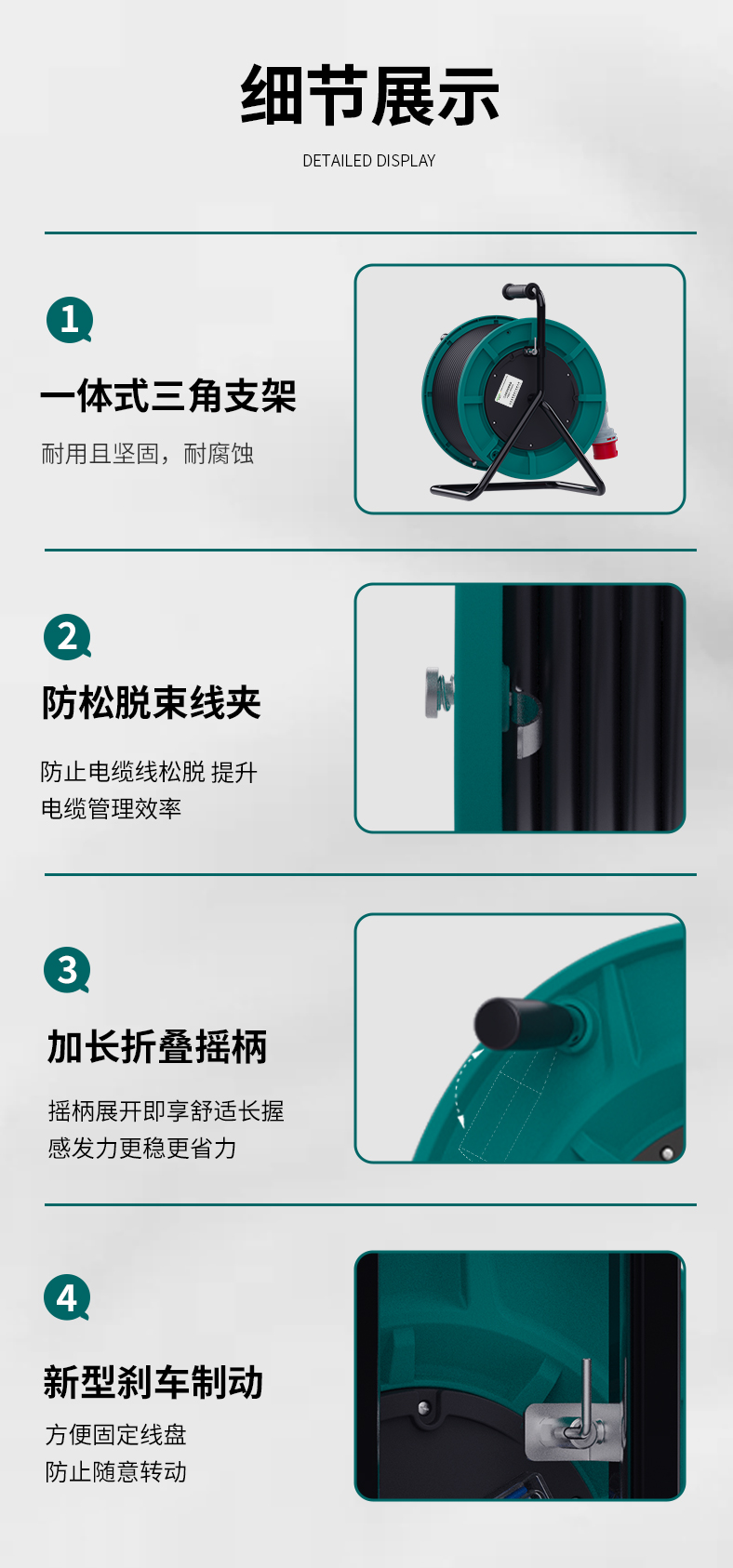 细节展示
DETAILED DISPLAY

1
一体式三角支架
耐用且坚固，耐腐蚀

2
防松脱束线夹
防止电缆线松脱 提升电缆管理效率

3
加长折叠摇柄
摇柄展开即享舒适长握感发力更稳更省力

4
新型刹车制动
方便固定线盘
防止随意转动