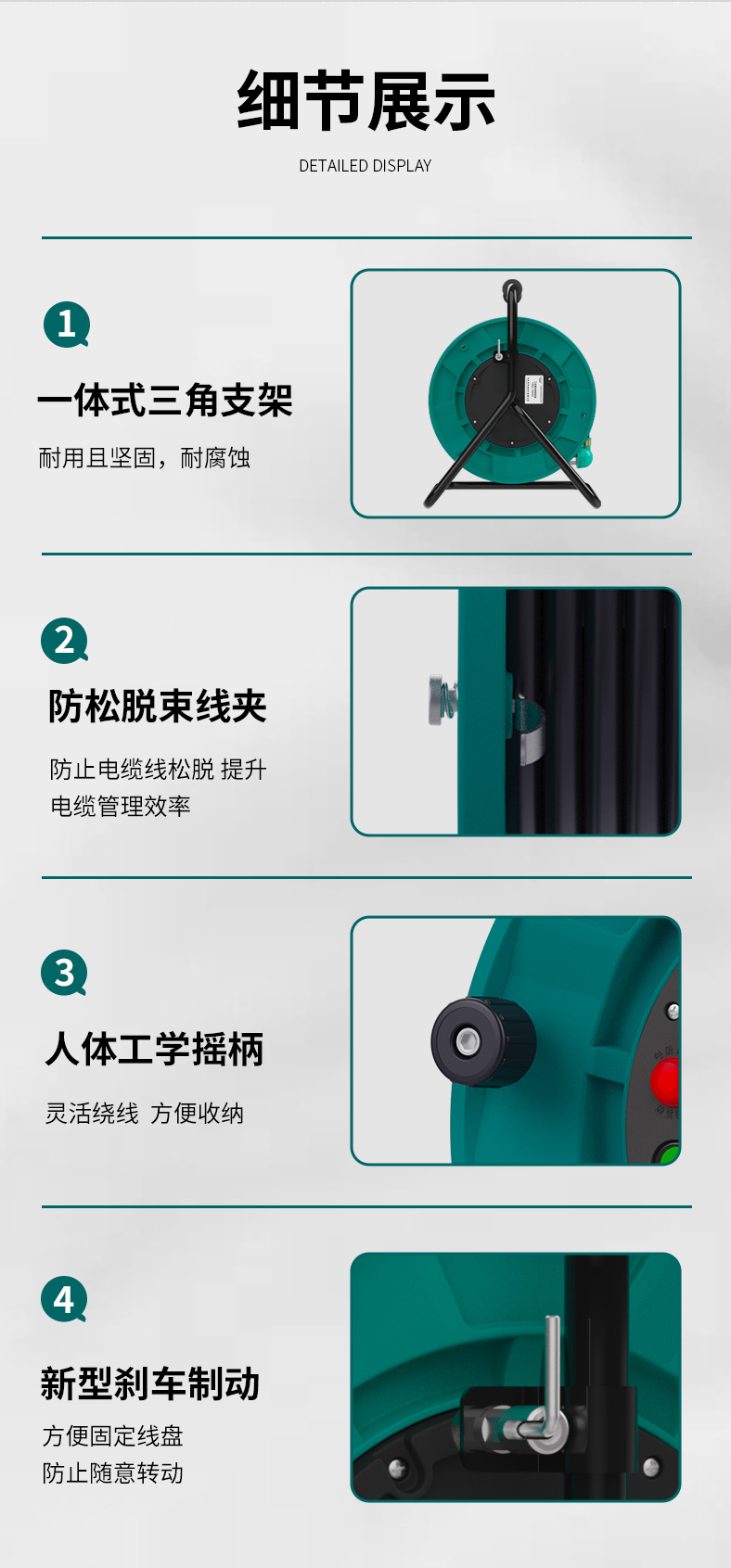 细节展示
DETAILED DISPLAY

1
一体式三角支架
耐用且坚固，耐腐蚀

2
防松脱束线夹
防止电缆线松脱 提升电缆管理效率

3
人体工学摇柄
灵活绕线 方便收纳

4
新型刹车制动
方便固定线盘
防止随意转动