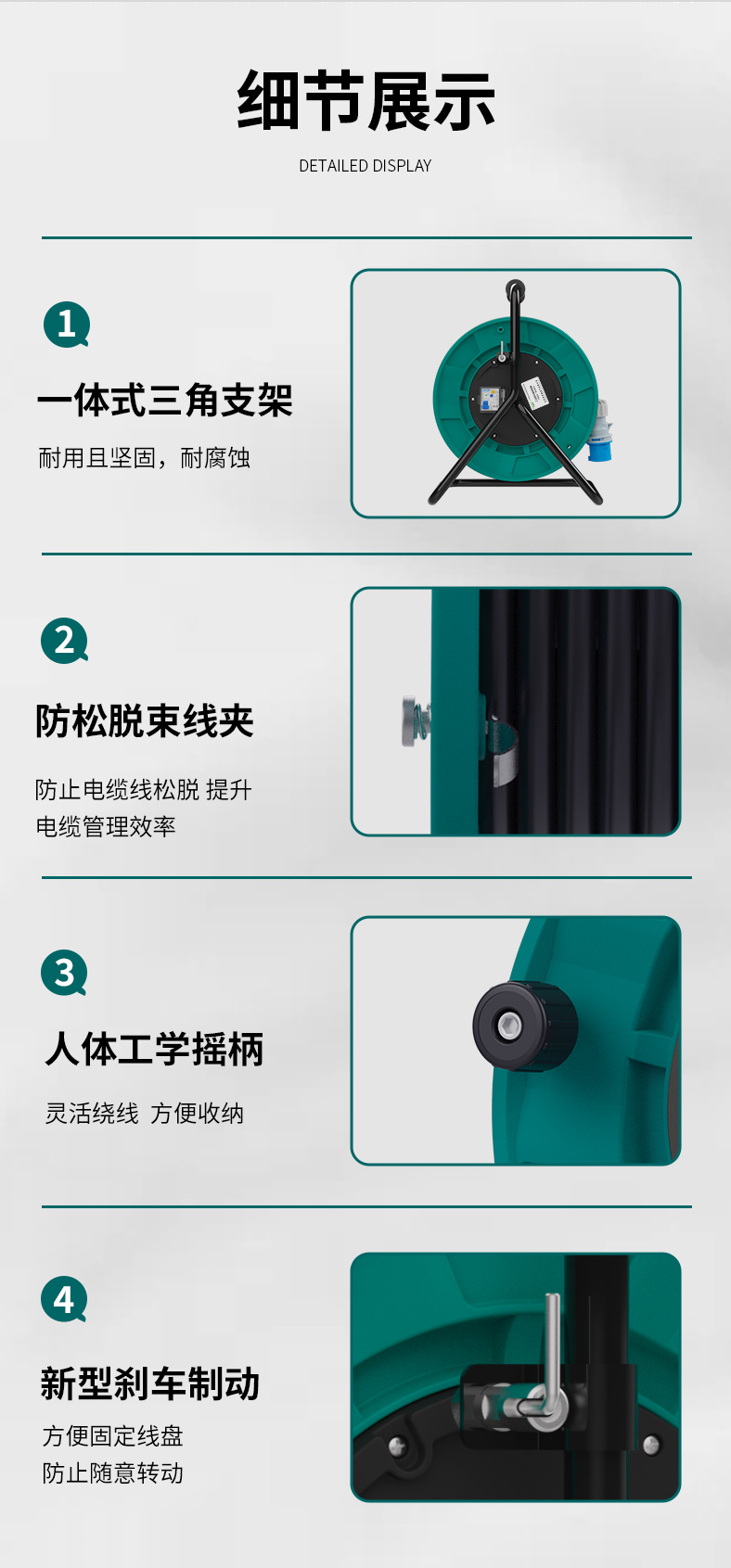 细节展示

DETAILED DISPLAY

1

一体式三角支架

耐用且坚固，耐腐蚀

2

防松脱束线夹

防止电缆线松脱 提升电缆管理效率

3

人体工学摇柄

灵活绕线 方便收纳

4

新型刹车制动

方便固定线盘
防止随意转动