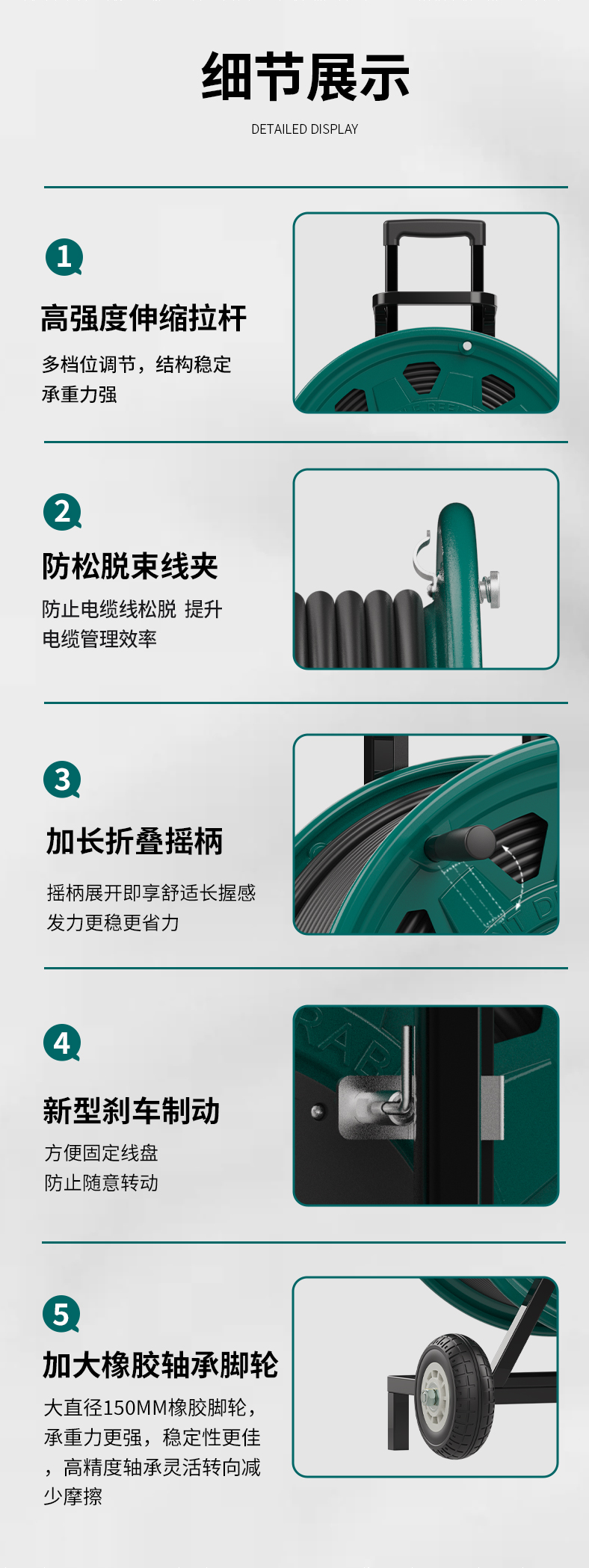 细节展示

DETAILED DISPLAY

1

高强度伸缩拉杆

多档位调节，结构稳定
承重力强

2

防松脱束线夹

防止电缆线松脱 提升
电缆管理效率

3

加长折叠摇柄

摇柄展开即享舒适长握感
发力更稳更省力

4

新型刹车制动

方便固定线盘
防止随意转动

5

加大橡胶轴承脚轮

大直径150MM橡胶脚轮，
承重力更强，稳定性更佳
，高精度轴承灵活转向减
少摩擦