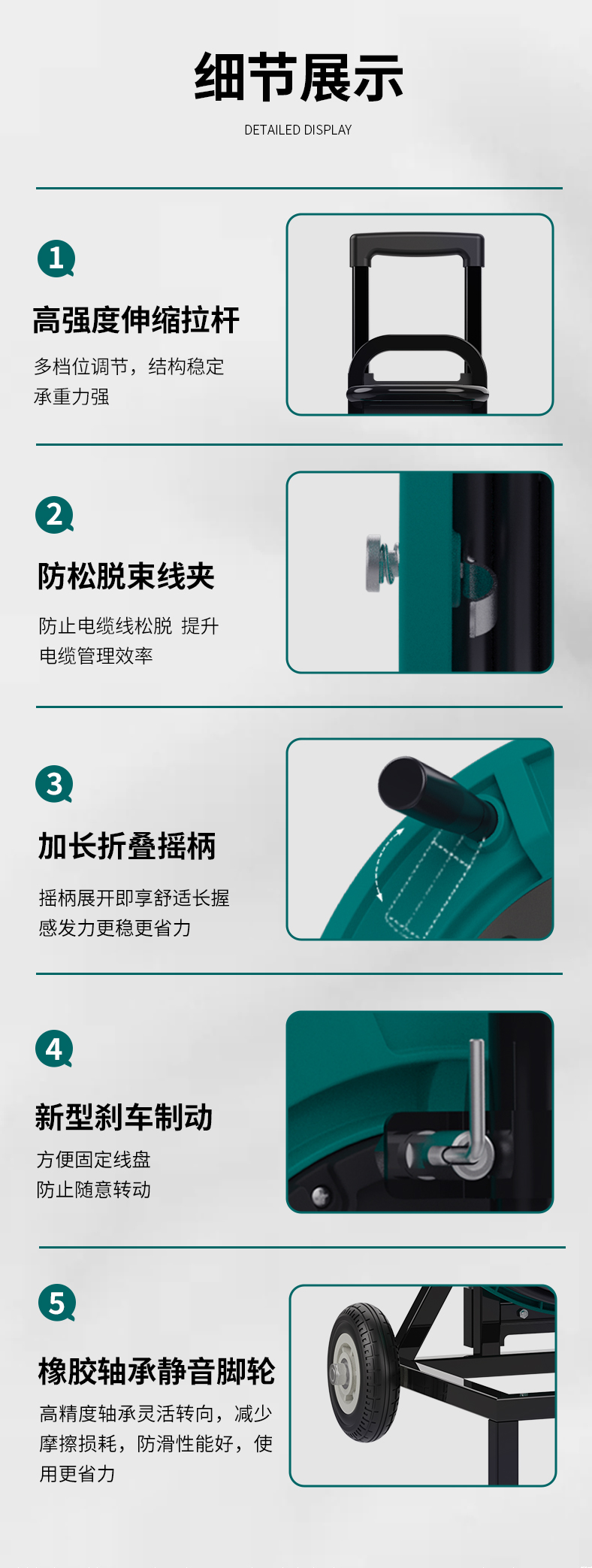 细节展示

DETAILED DISPLAY

1

高强度伸缩拉杆

多档位调节，结构稳定承重力强

2

防松脱束线夹

防止电缆线松脱 提升电缆管理效率

3

加长折叠摇柄

摇柄展开即享舒适长握感发力更稳更省力

4

新型刹车制动

方便固定线盘
防止随意转动

5

橡胶轴承静音脚轮

高精度轴承灵活转向，减少摩擦损耗，防滑性能好，使用更省力