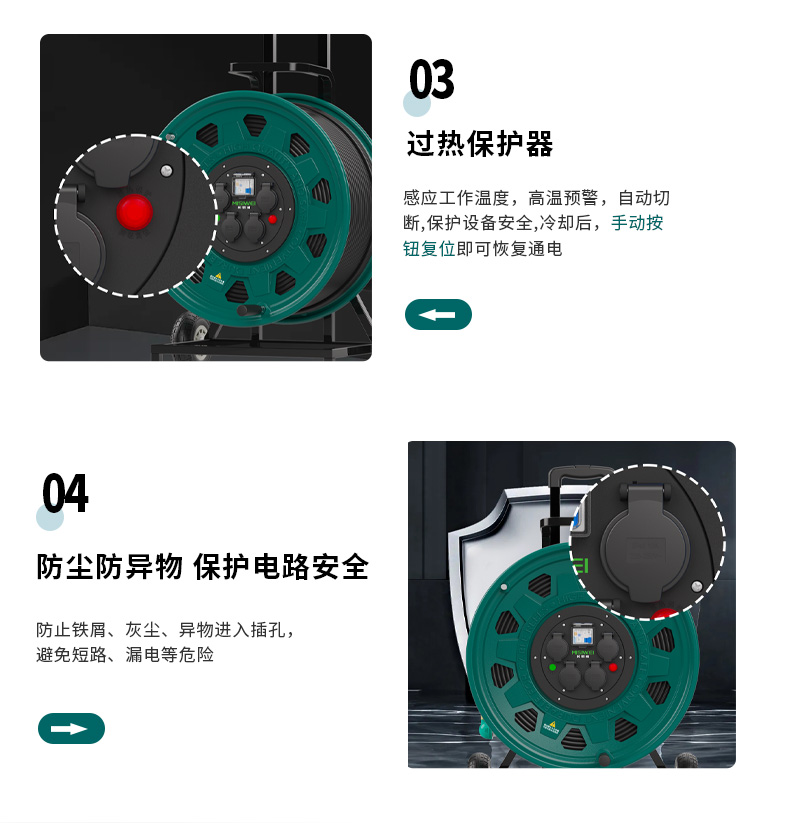 03

过热保护器

感应工作温度，高温预警，自动切断,保护设备安全,冷却后，手动按钮复位即可恢复通电

04

防尘防异物 保护电路安全

防止铁屑、灰尘、异物进入插孔，避免短路、漏电等危险