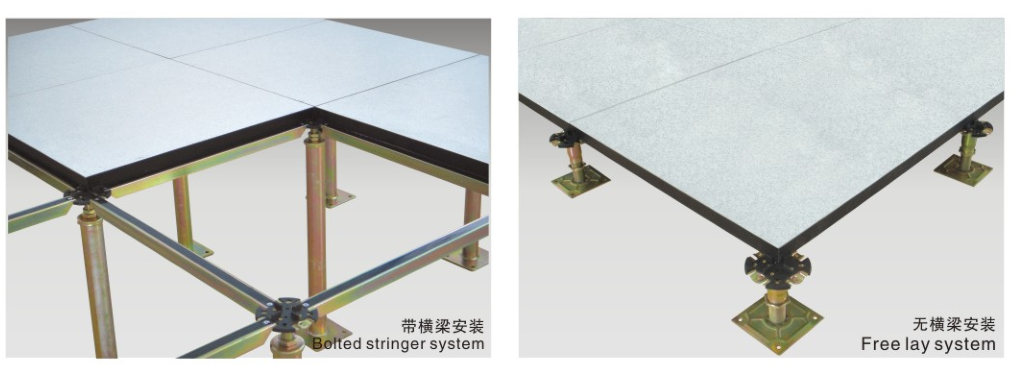 带横梁安装
Bolted stringer system

无横梁安装
Free lay system