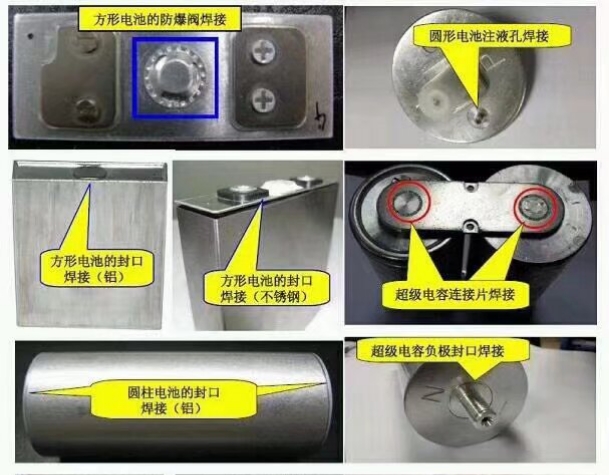 方形电池的防爆阀焊接

圆形电池注液孔焊接

方形电池的封口焊接（铝）

方形电池的封口焊接（不锈钢）

超级电容连接片焊接

圆柱电池的封口焊接（铝）

超级电容负极封口焊接