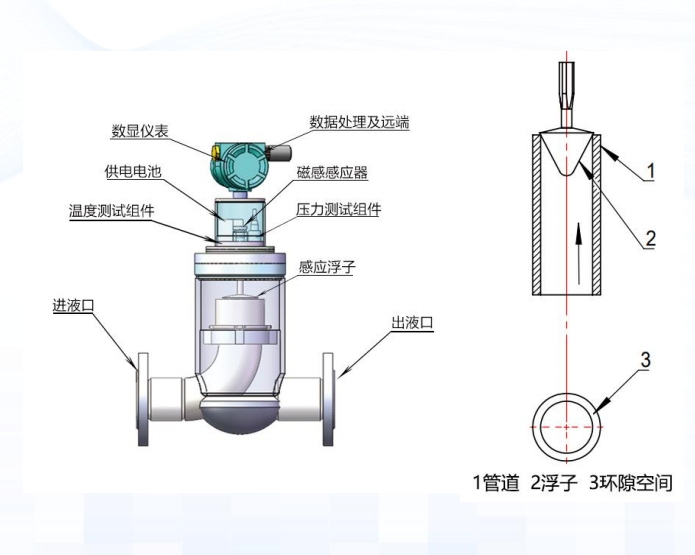 数显仪表

数据处理及远端

供电电池

磁感感应器

温度测试组件

压力测试组件

感应浮子

进液口

出液口

1

2

3

1管道 2浮子 3环隙空间