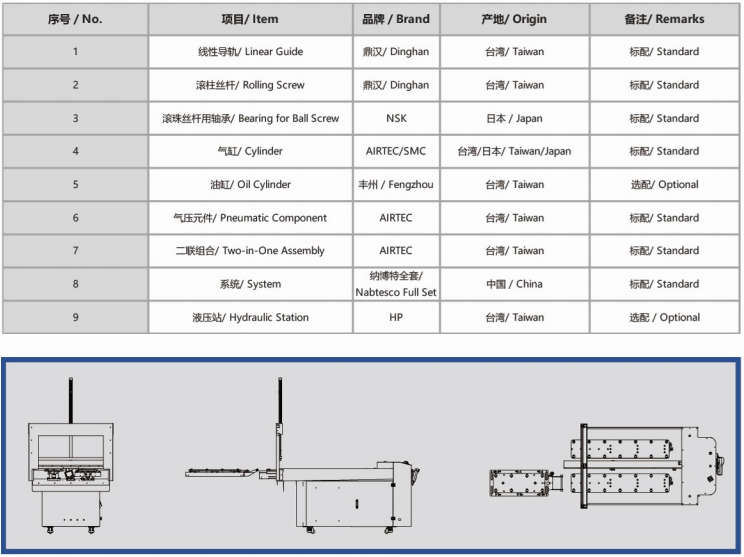 | 序号 / No. | 项目/ Item | 品牌 / Brand | 产地/ Origin | 备注/ Remarks |
|---|---|---|---|---|
| 1 | 线性导轨/ Linear Guide | 鼎汉/ Dinghan | 台湾/ Taiwan | 标配/ Standard |
| 2 | 滚柱丝杆/ Rolling Screw | 鼎汉/ Dinghan | 台湾/ Taiwan | 标配/ Standard |
| 3 | 滚珠丝杆用轴承/ Bearing for Ball Screw | NSK | 日本 / Japan | 标配/ Standard |
| 4 | 气缸/ Cylinder | AIRTEC/SMC | 台湾/日本/ Taiwan/Japan | 标配/ Standard |
| 5 | 油缸/ Oil Cylinder | 丰州 / Fengzhou | 台湾/ Taiwan | 选配/ Optional |
| 6 | 气压元件/ Pneumatic Component | AIRTEC | 台湾/ Taiwan | 标配/ Standard |
| 7 | 二联组合/ Two-in-One Assembly | AIRTEC | 台湾/ Taiwan | 标配/ Standard |
| 8 | 系统/ System | 纳博特全套/ Nabtesco Full Set | 中国 / China | 标配/ Standard |
| 9 | 液压站/ Hydraulic Station | HP | 台湾/ Taiwan | 选配 / Optional |