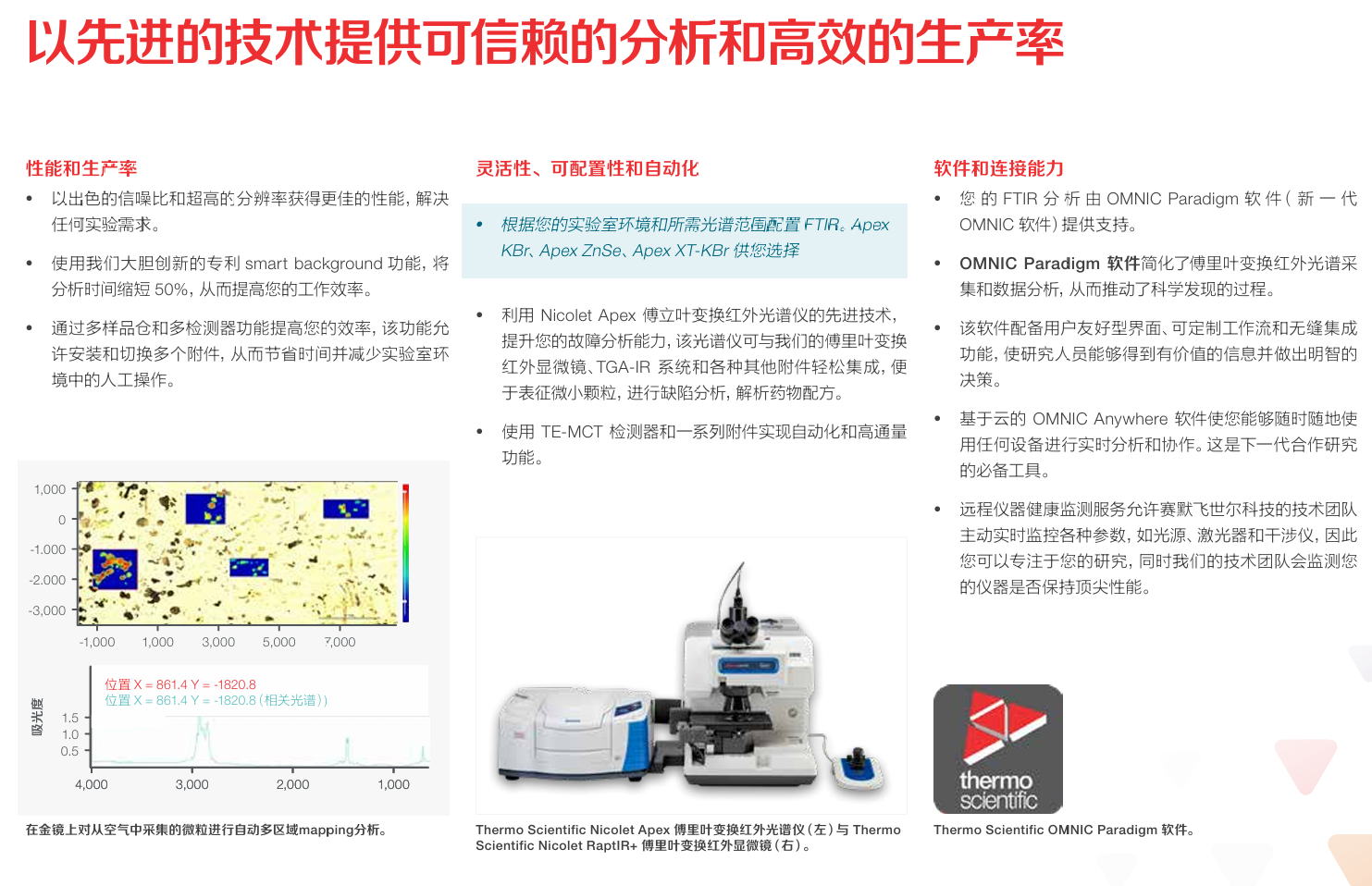 以先进的技术提供可信赖的分析和高效的生产率

性能和生产率

• 以出色的信噪比和超高的分辨率获得更佳的性能，解决任何实验需求。

• 使用我们大胆创新的专利 smart background 功能，将分析时间缩短 50%，从而提高您的工作效率。

• 通过多样品仓和多检测器功能提高您的效率，该功能允许安装和切换多个附件，从而节省时间并减少实验室环境中的人工操作。

1,000
0
-1,000
-2,000
-3,000
-1,000 1,000 3,000 5,000 7,000

位置 X = 861.4 Y = -1820.8
位置 X = 861.4 Y = -1820.8 (相关光谱))
吸光度
1.5
1.0
0.5
4,000 3,000 2,000 1,000

在金镜上对从空气中采集的微粒进行自动多区域mapping分析。

灵活性、可配置性和自动化

• 根据您的实验室环境和所需光谱范围配置 FTIR。Apex KBr、Apex ZnSe、Apex XT-KBr 供您选择

• 利用 Nicolet Apex 傅立叶变换红外光谱仪的先进技术，提升您的故障分析能力，该光谱仪可与我们的傅里叶变换红外显微镜、TGA-IR 系统和各种其他附件轻松集成，便于表征微小颗粒，进行缺陷分析，解析药物配方。

• 使用 TE-MCT 检测器和一系列附件实现自动化和高通量功能。

Thermo Scientific Nicolet Apex 傅里叶变换红外光谱仪（左）与 Thermo Scientific Nicolet RaptIR+ 傅里叶变换红外显微镜（右）。

软件和连接能力

• 您的 FTIR 分析由 OMNIC Paradigm 软件（新一代 OMNIC 软件）提供支持。

• OMNIC Paradigm 软件简化了傅里叶变换红外光谱采集和数据分析，从而推动了科学发现的过程。

• 该软件配备用户友好型界面、可定制工作流和无缝集成功能，使研究人员能够得到有价值的信息并做出明智的决策。

• 基于云的 OMNIC Anywhere 软件使您能够随时随地使用任何设备进行实时分析和协作。这是下一代合作研究的必备工具。

• 远程仪器健康监测服务允许赛默飞世尔科技的技术团队主动实时监控各种参数，如光源、激光器和干涉仪，因此您可以专注于您的研究，同时我们的技术团队会监测您的仪器是否保持顶尖性能。

thermo scientific

Thermo Scientific OMNIC Paradigm 软件。