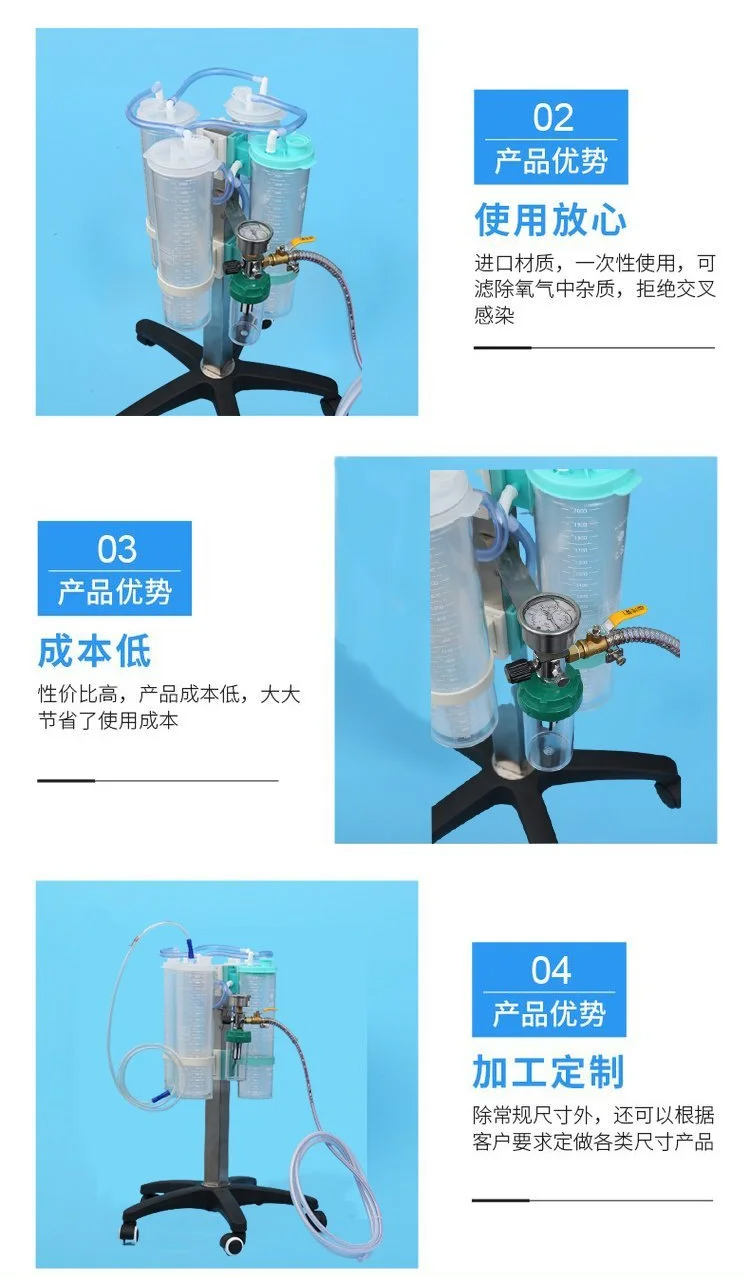 02
产品优势

使用放心

进口材质，一次性使用，可滤除氧气中杂质，拒绝交叉感染

03
产品优势

成本低

性价比高，产品成本低，大大节省了使用成本

04
产品优势

加工定制

除常规尺寸外，还可以根据客户要求定做各类尺寸产品