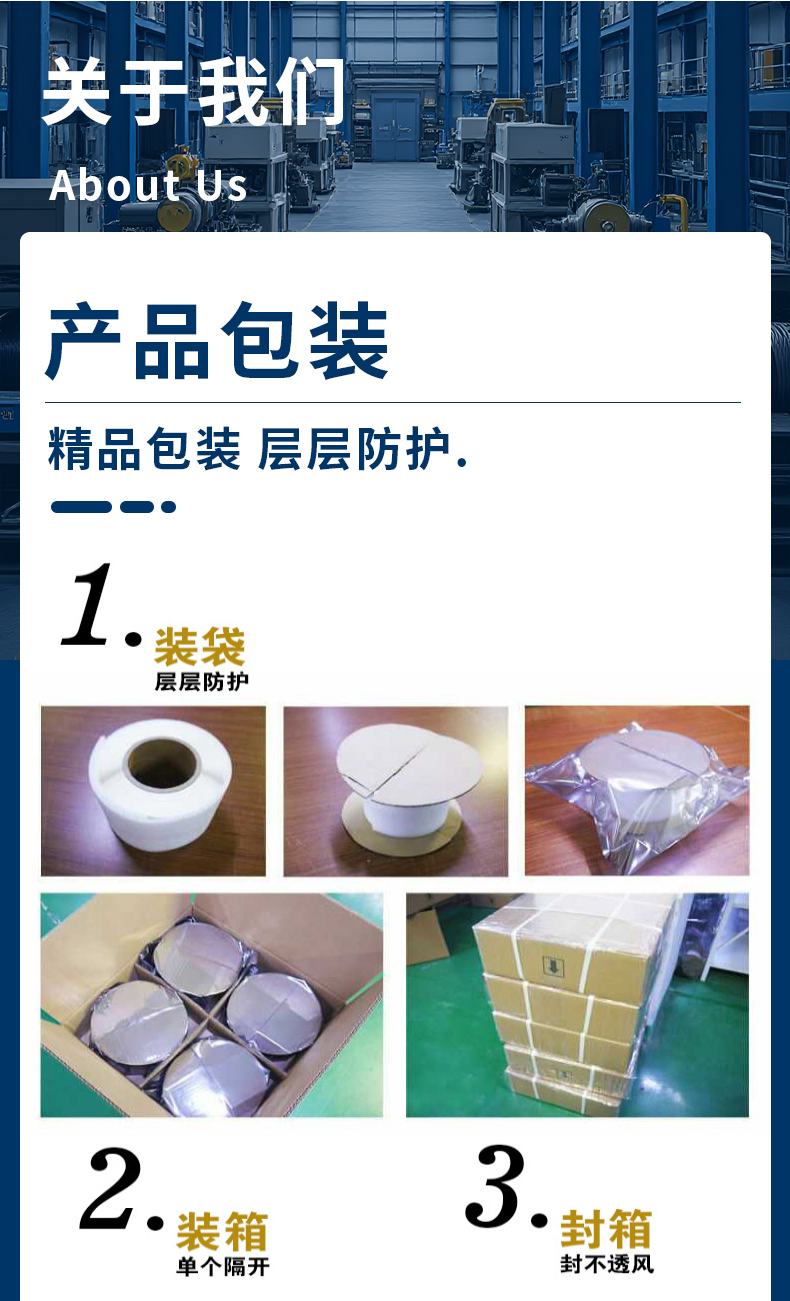 关于我们

About Us

产品包装

精品包装 层层防护.

1. 装袋
层层防护

2. 装箱
单个隔开

3. 封箱
封不透风