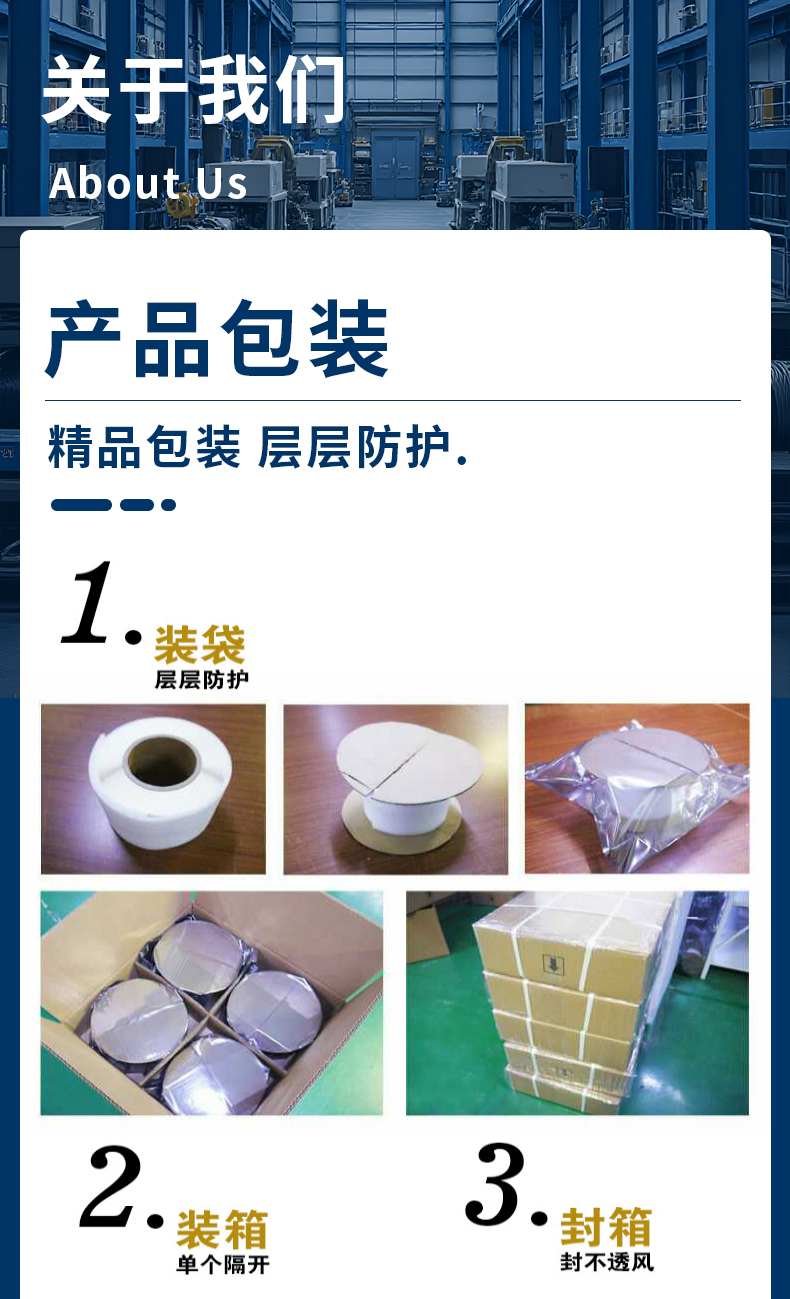 关于我们

About Us

产品包装

精品包装 层层防护.

1. 装袋
层层防护

2. 装箱
单个隔开

3. 封箱
封不透风