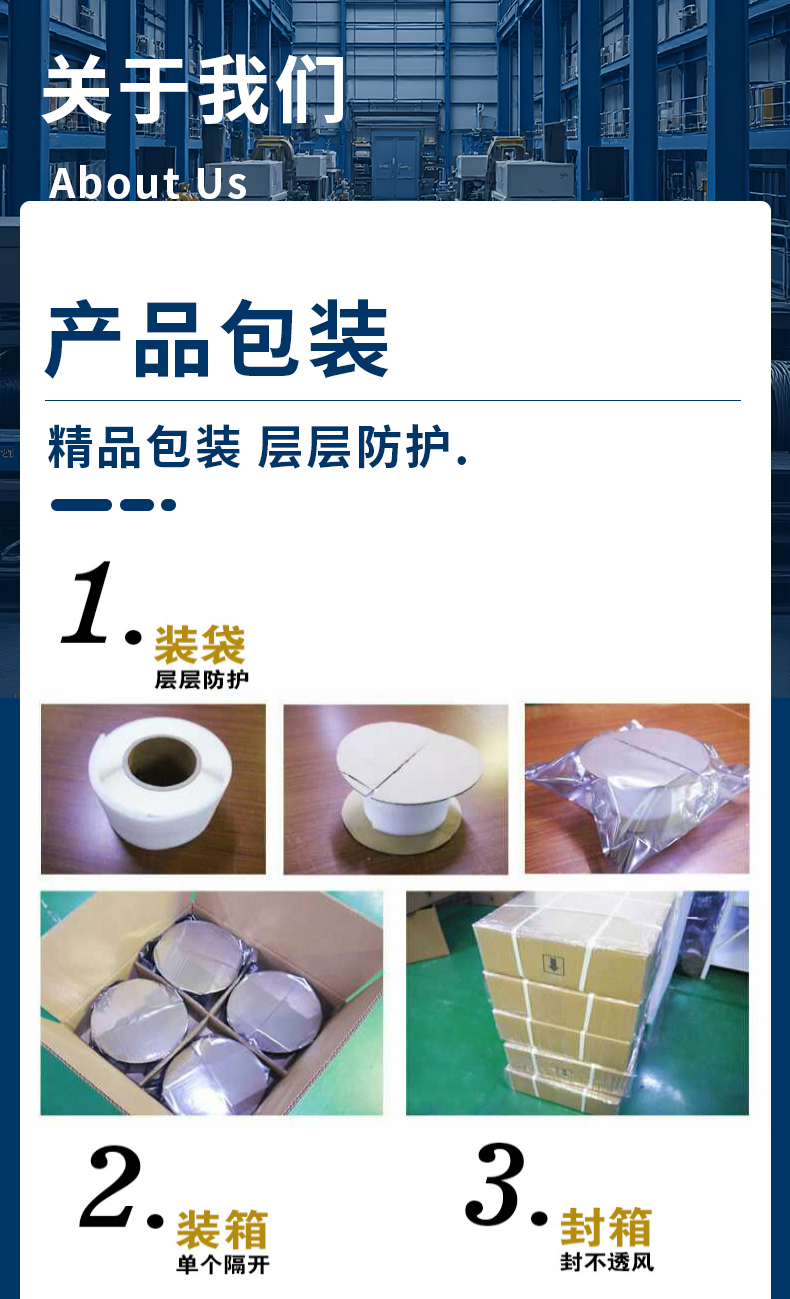 关于我们

About Us

产品包装

精品包装 层层防护.

1. 装袋
层层防护

2. 装箱
单个隔开

3. 封箱
封不透风