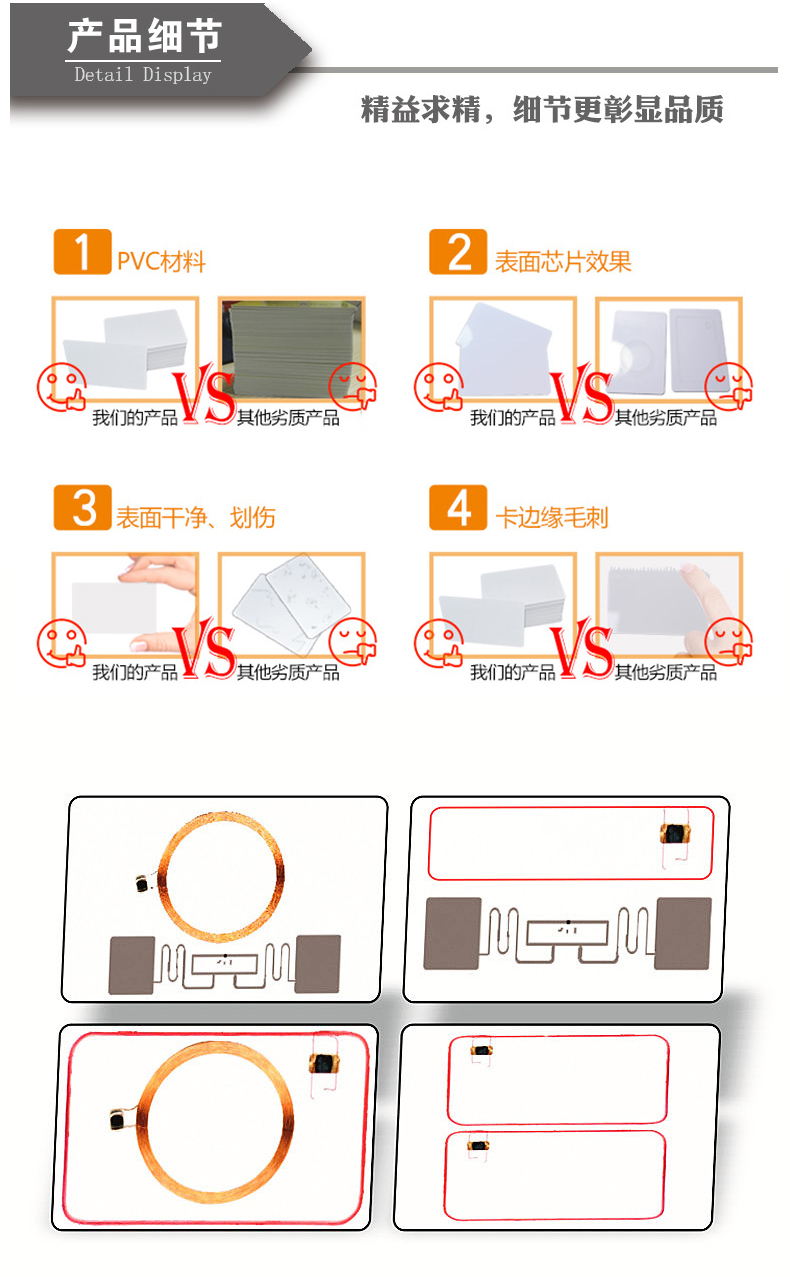 产品细节
Detail Display

精益求精，细节更彰显品质

1 PVC材料

我们的产品 VS 其他劣质产品

2 表面芯片效果

我们的产品 VS 其他劣质产品

3 表面干净、划伤

我们的产品 VS 其他劣质产品

4 卡边缘毛刺

我们的产品 VS 其他劣质产品