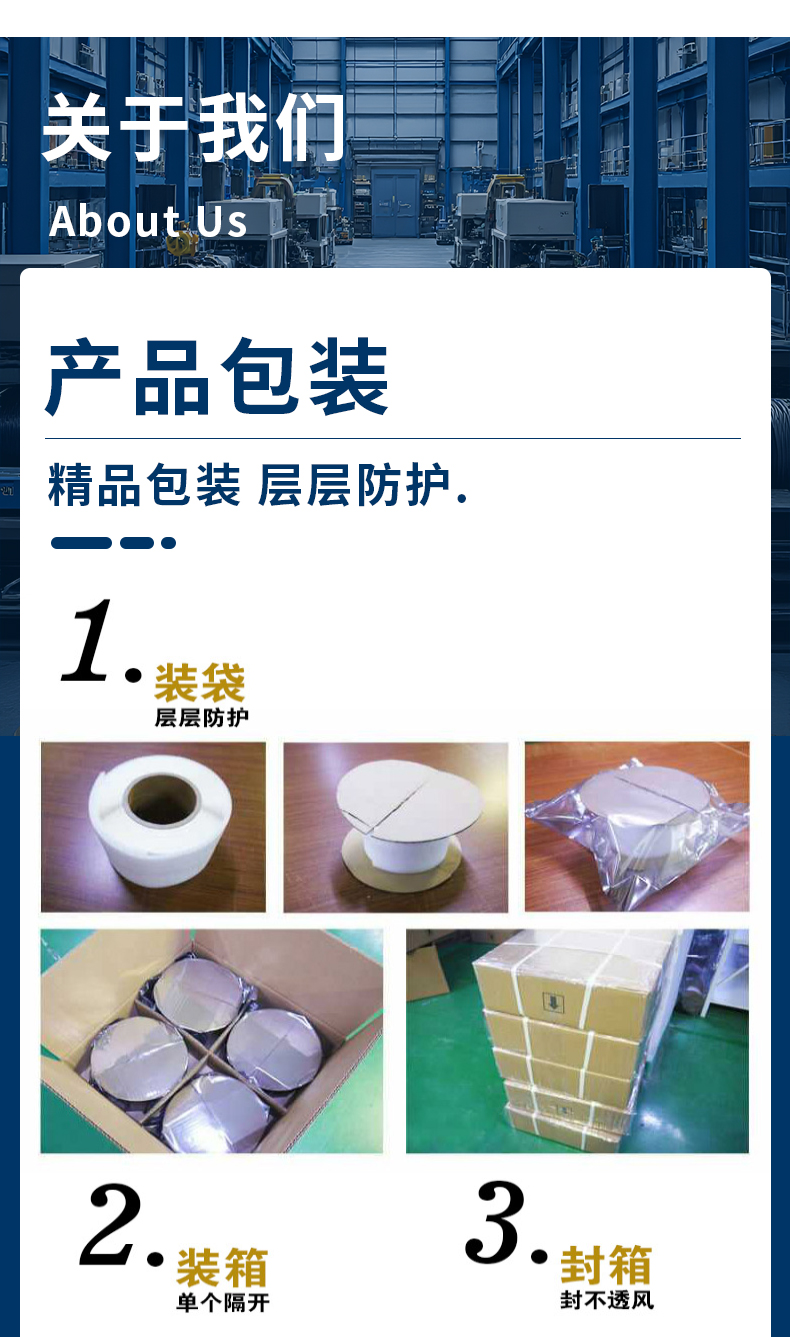 关于我们

About Us

产品包装

精品包装 层层防护.

1. 装袋
层层防护

2. 装箱
单个隔开

3. 封箱
封不透风