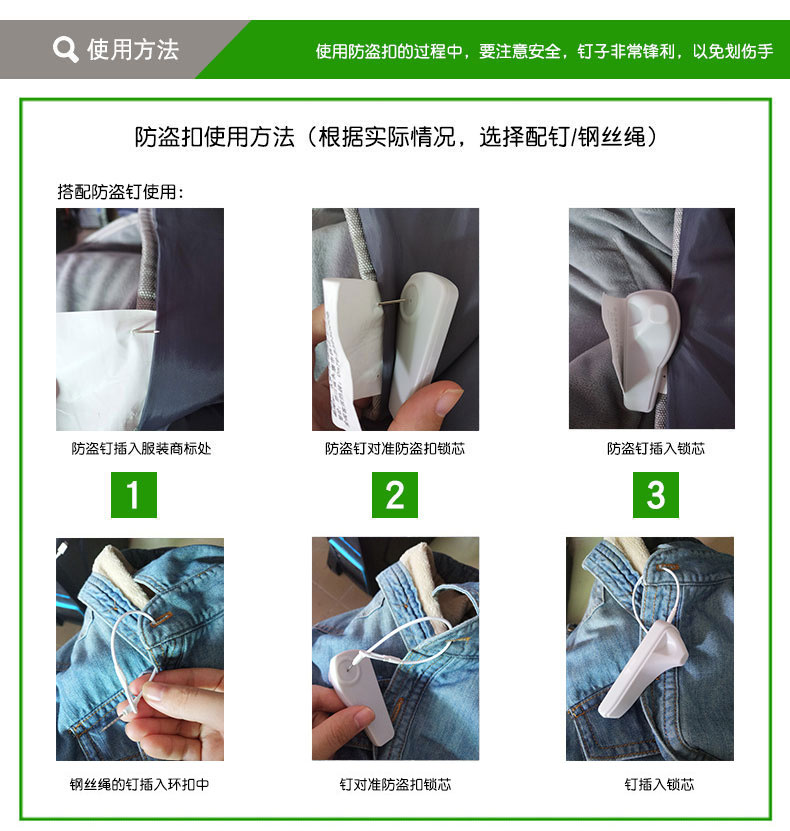 使用方法

使用防盗扣的过程中，要注意安全，钉子非常锋利，以免划伤手

防盗扣使用方法（根据实际情况，选择配钉/钢丝绳）

搭配防盗钉使用：

防盗钉插入服装商标处

防盗钉对准防盗扣锁芯

防盗钉插入锁芯

1

2

3

钢丝绳的钉插入环扣中

钉对准防盗扣锁芯

钉插入锁芯