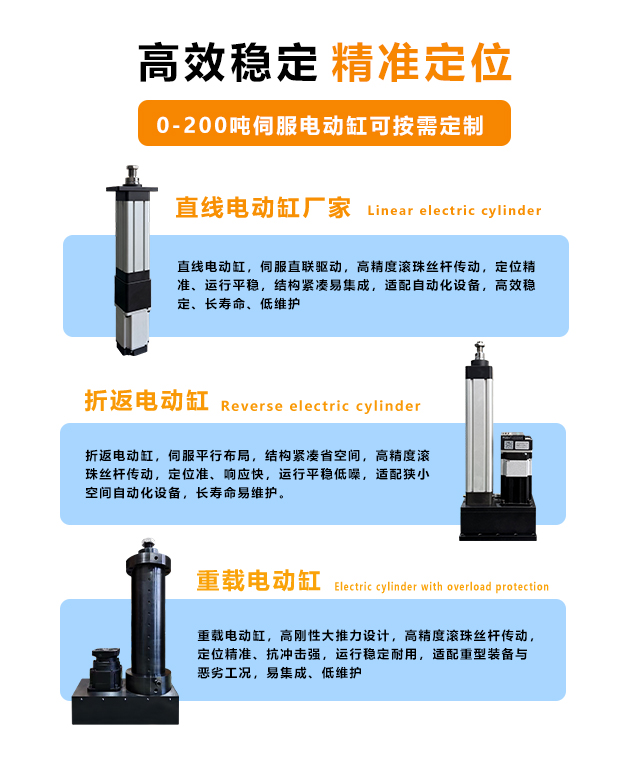 高效稳定 精准定位

0-200吨伺服电动缸可按需定制

直线电动缸厂家 Linear electric cylinder

直线电动缸，伺服直联驱动，高精度滚珠丝杆传动，定位精准、运行平稳，结构紧凑易集成，适配自动化设备，高效稳定、长寿命、低维护

折返电动缸 Reverse electric cylinder

折返电动缸，伺服平行布局，结构紧凑省空间，高精度滚珠丝杆传动，定位准、响应快，运行平稳低噪，适配狭小空间自动化设备，长寿命易维护。

重载电动缸 Electric cylinder with overload protection

重载电动缸，高刚性大推力设计，高精度滚珠丝杆传动，定位精准、抗冲击强，运行稳定耐用，适配重型装备与恶劣工况，易集成、低维护