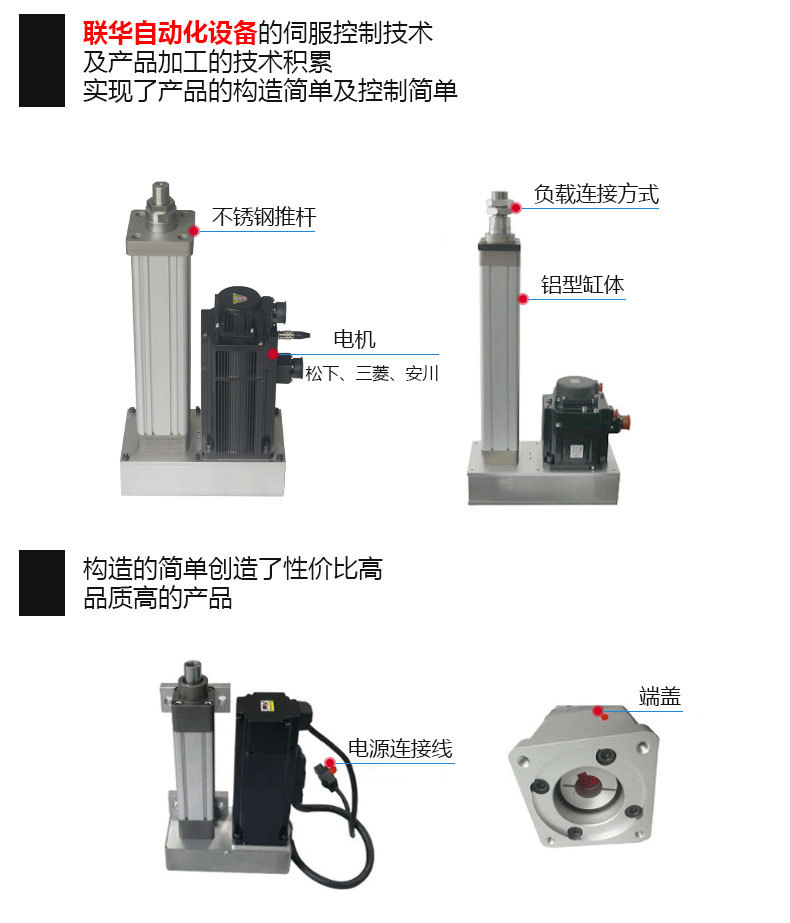 联华自动化设备的伺服控制技术
及产品加工的技术积累
实现了产品的构造简单及控制简单

不锈钢推杆

电机
松下、三菱、安川

负载连接方式

铝型缸体

构造的简单创造了性价比高
品质高的产品

电源连接线

端盖