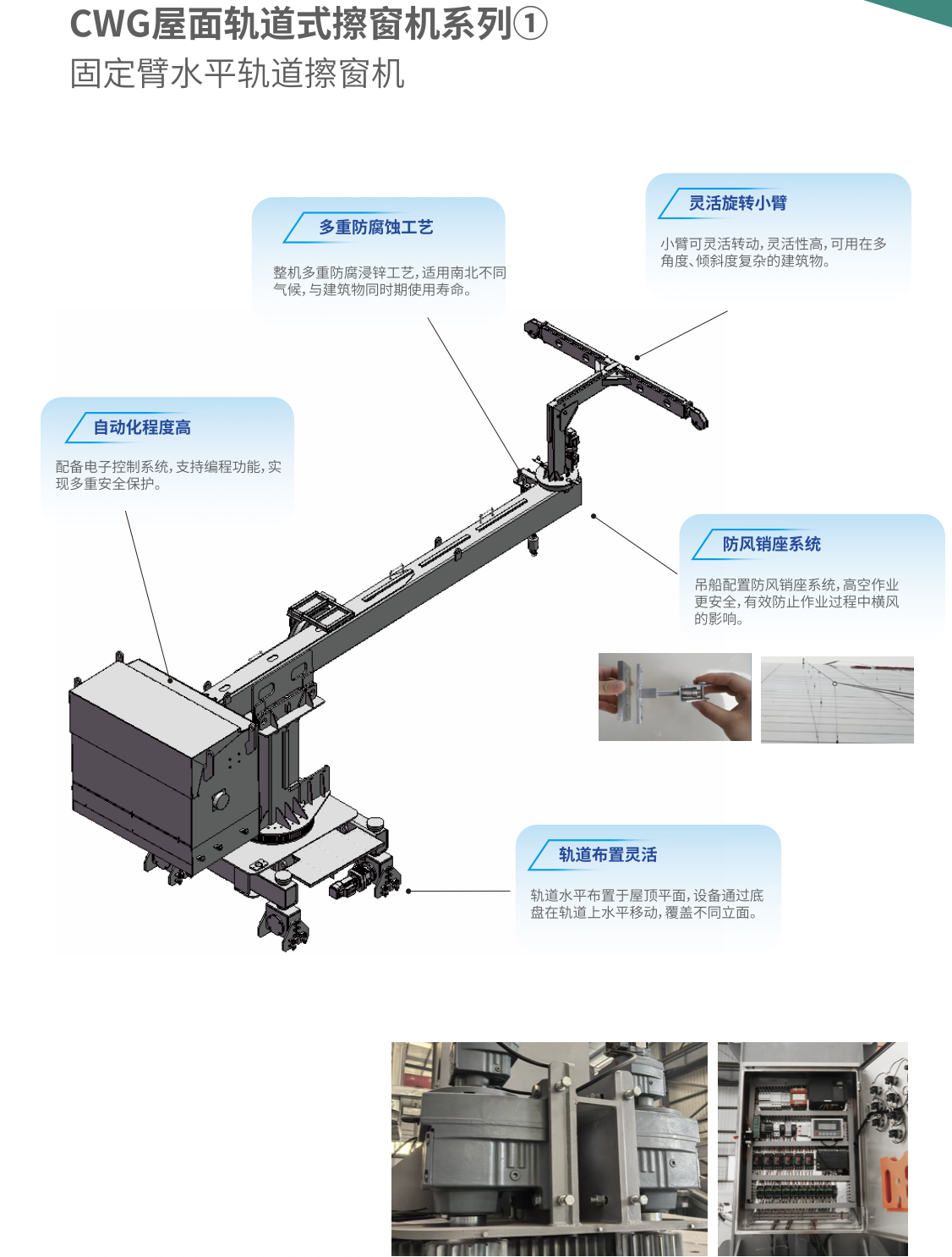 CWG屋面轨道式擦窗机系列①
固定臂水平轨道擦窗机

多重防腐蚀工艺
整机多重防腐浸锌工艺，适用南北不同气候，与建筑物同时期使用寿命。

灵活旋转小臂
小臂可灵活转动，灵活性高，可用在多角度、倾斜度复杂的建筑物。

自动化程度高
配备电子控制系统，支持编程功能，实现多重安全保护。

防风销座系统
吊船配置防风销座系统，高空作业更安全，有效防止作业过程中横风的影响。

轨道布置灵活
轨道水平布置于屋顶平面，设备通过底盘在轨道上水平移动，覆盖不同立面。